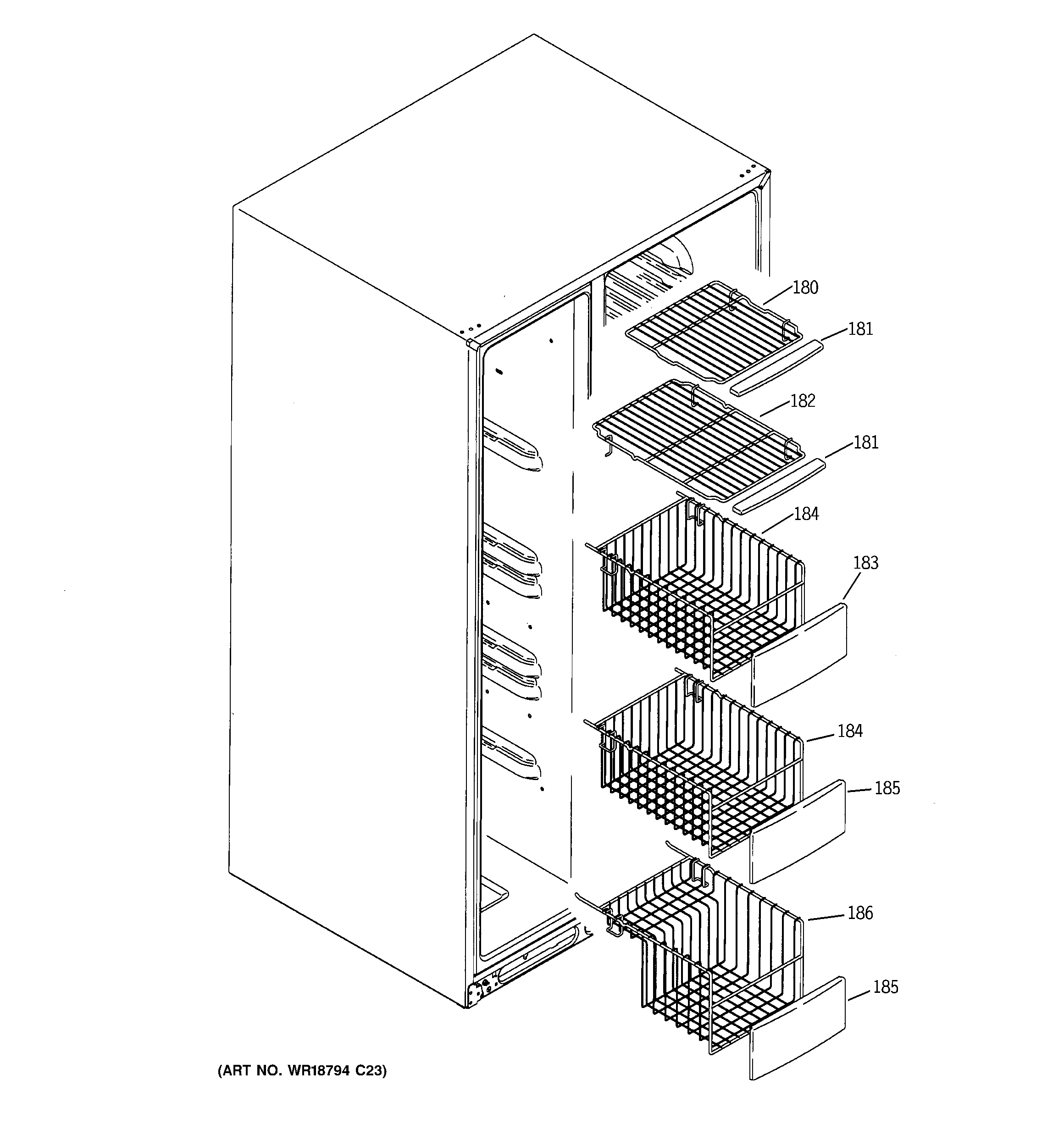 180
181
182
181
184
183
184
185
186
185

(ART NO. WR18794 C23)