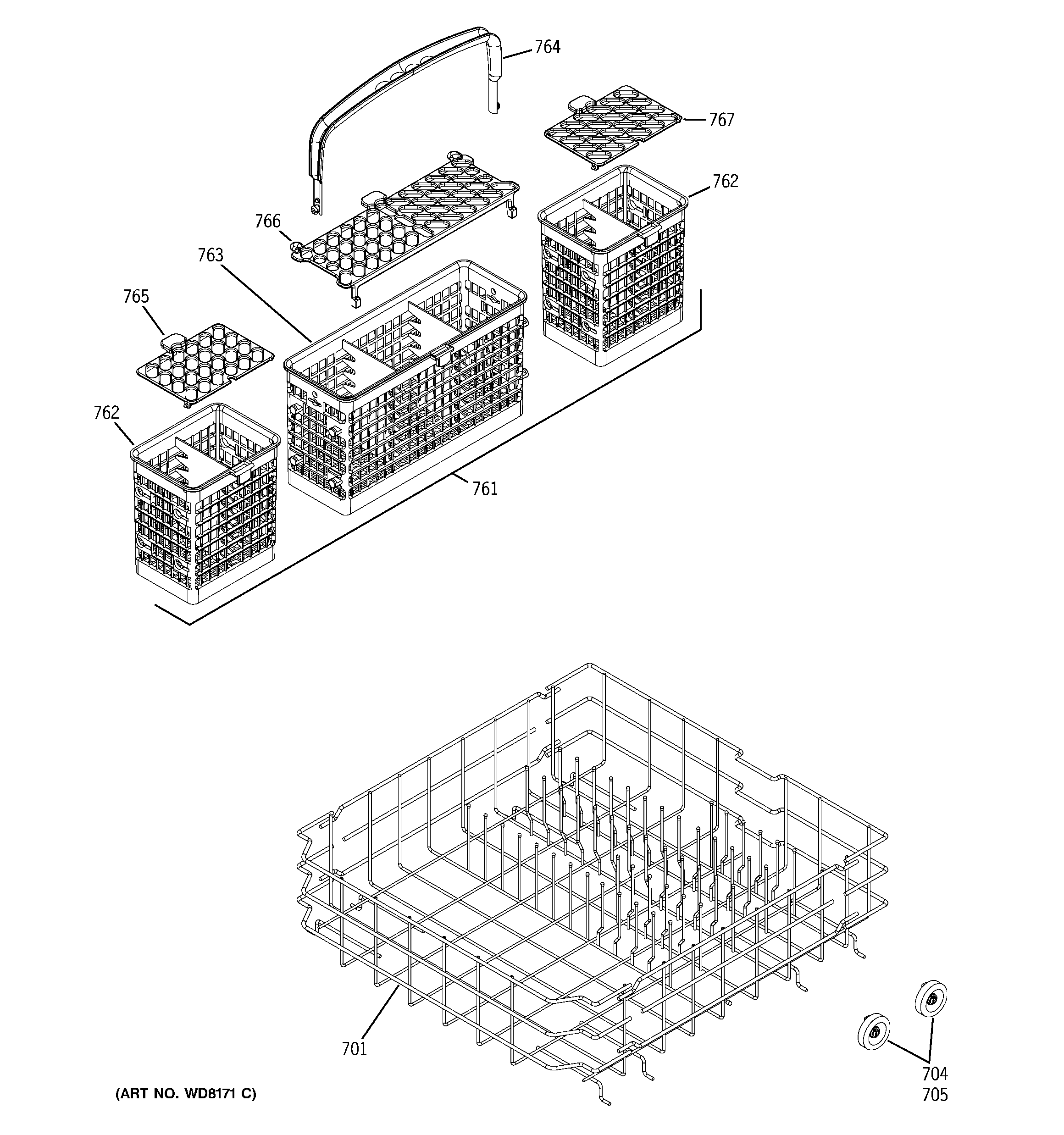 764

767

762

766

763

765

762

761

701

704
705

(ART NO. WD8171 C)