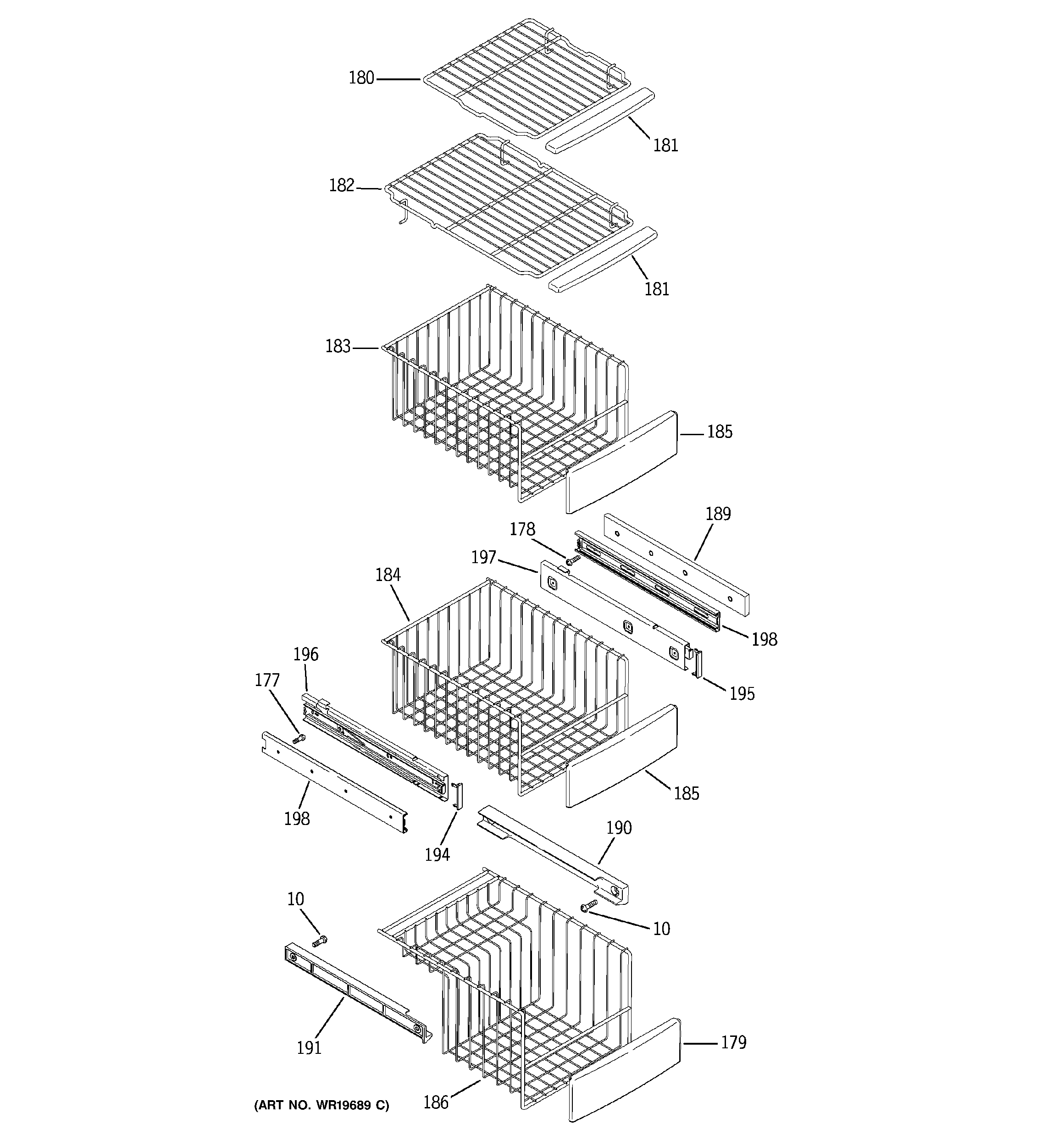 180
181
182
181
183
185
189
178
197
184
198
196
195
177
185
198
194
190
10
10
191
179
186
(ART NO. WR19689 C)