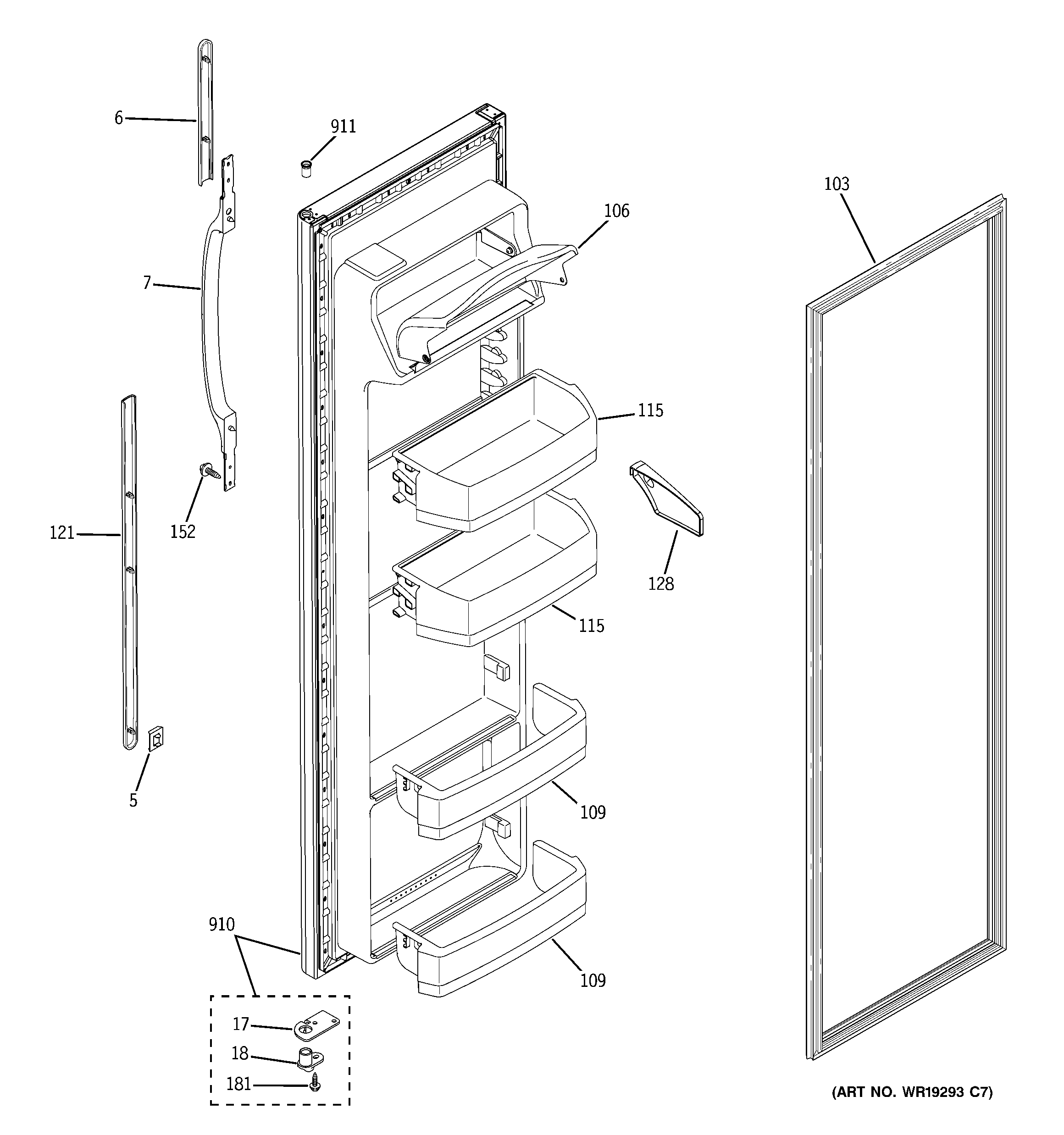 6
911
103
106
7
115
152
121
128
115
5
109
910
109
17
18
181
(ART NO. WR19293 C7)