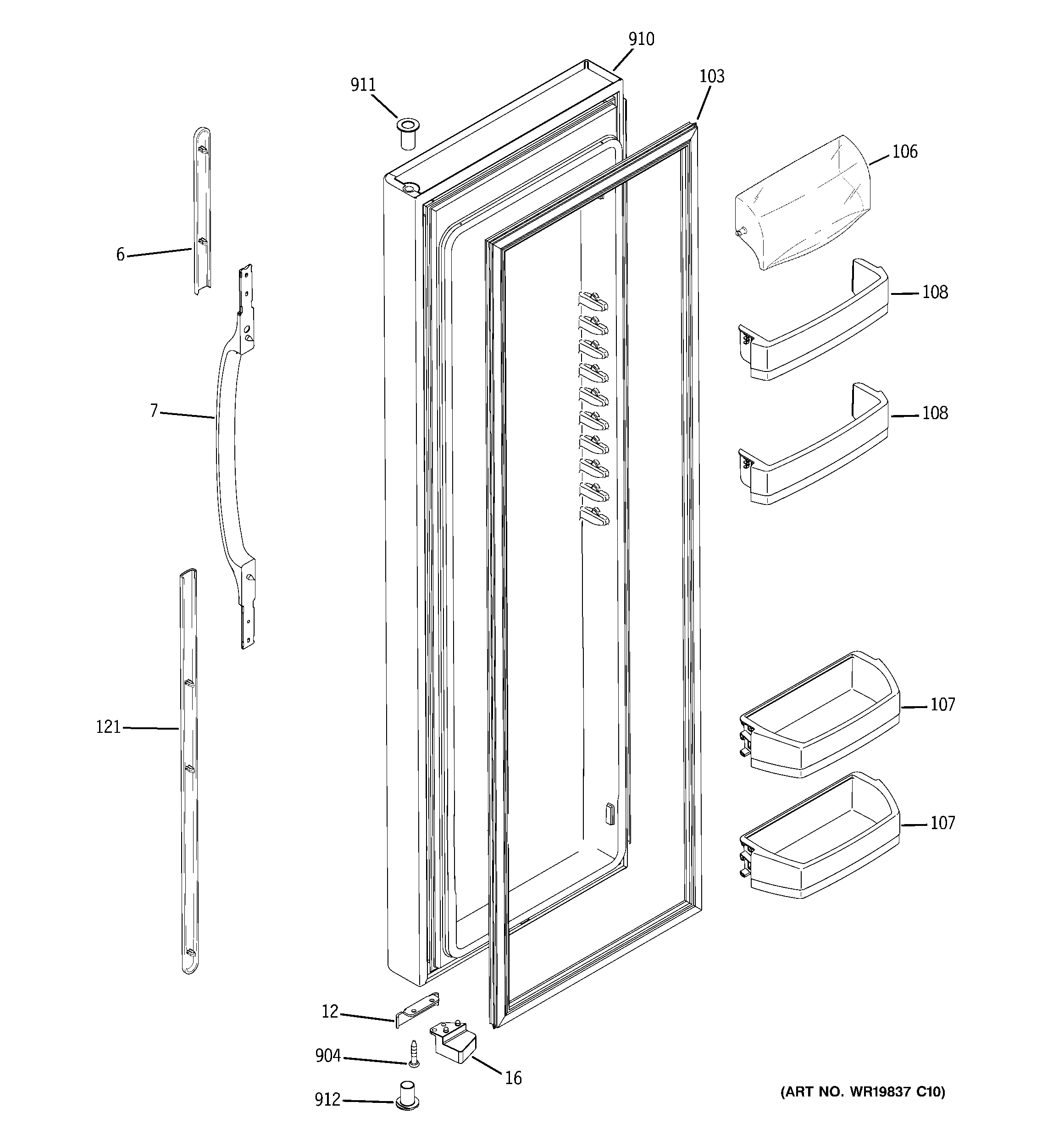 910
911
103
106
6
108
7
108
121
107
107
12
904
16
912
(ART NO. WR19837 C10)