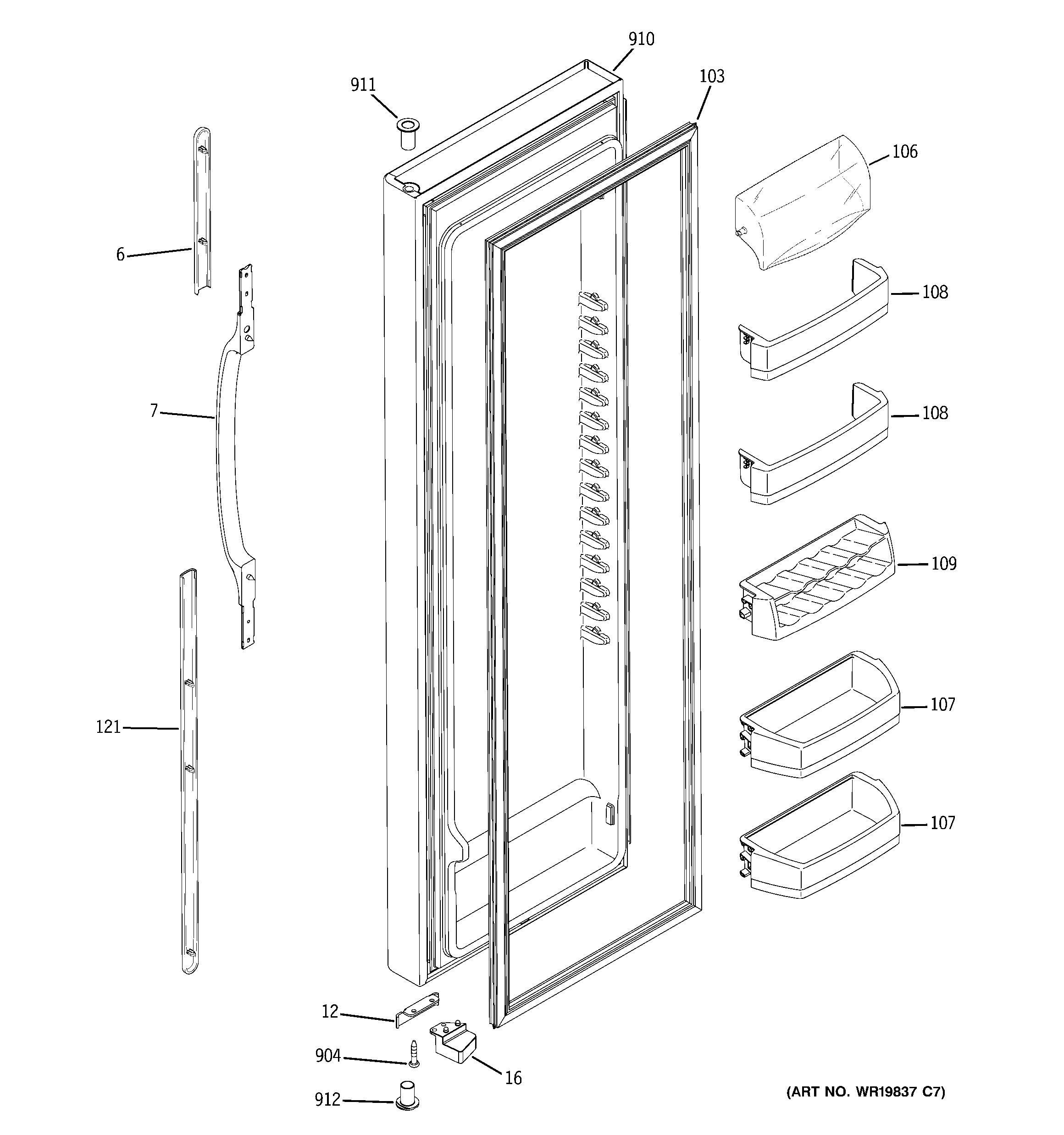 910
911
103
106
6
108
7
108
109
121
107
107
12
904
16
912
(ART NO. WR19837 C7)