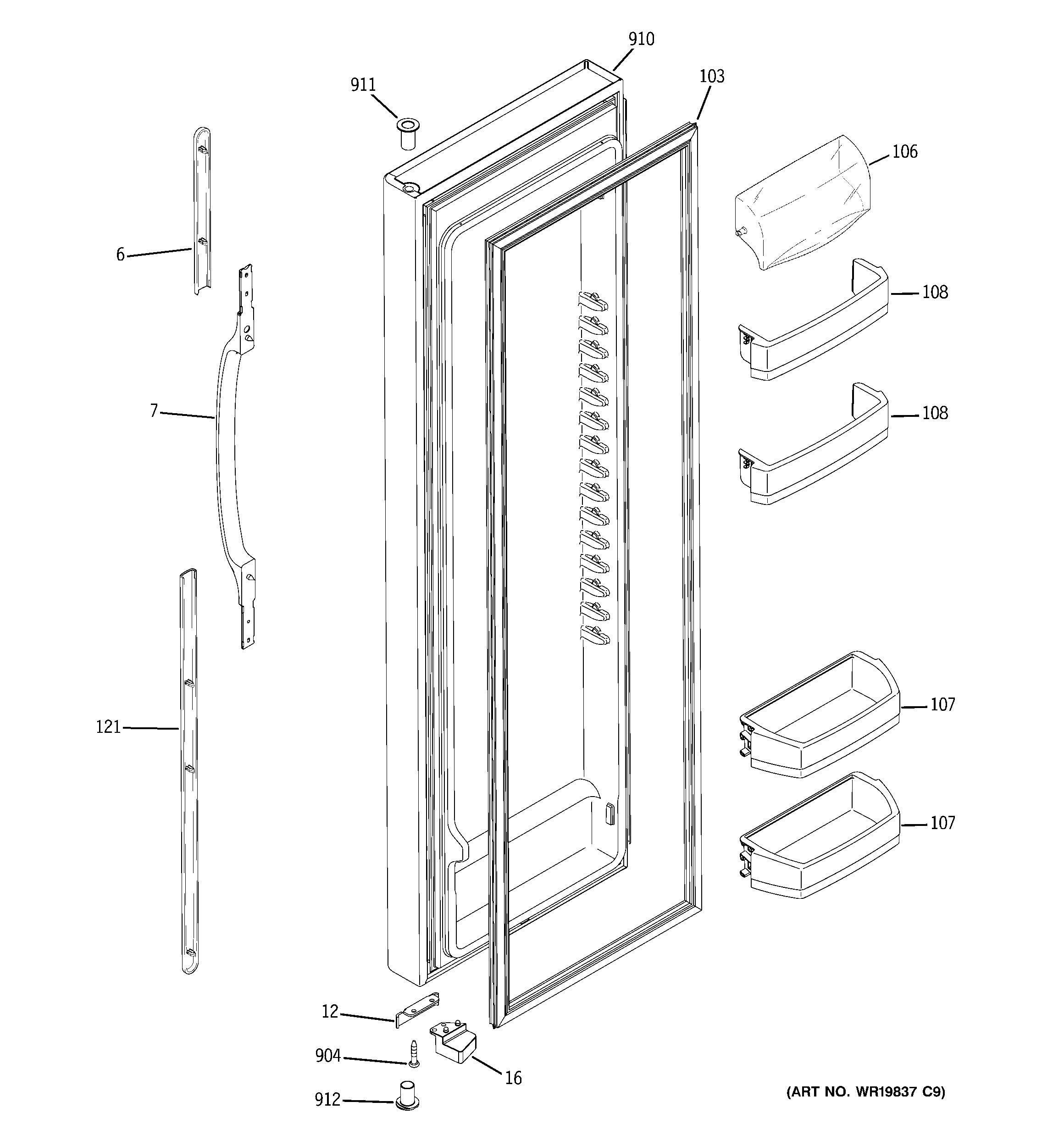 910
911
103
106
6
108
7
108
121
107
107
12
904
16
912
(ART NO. WR19837 C9)