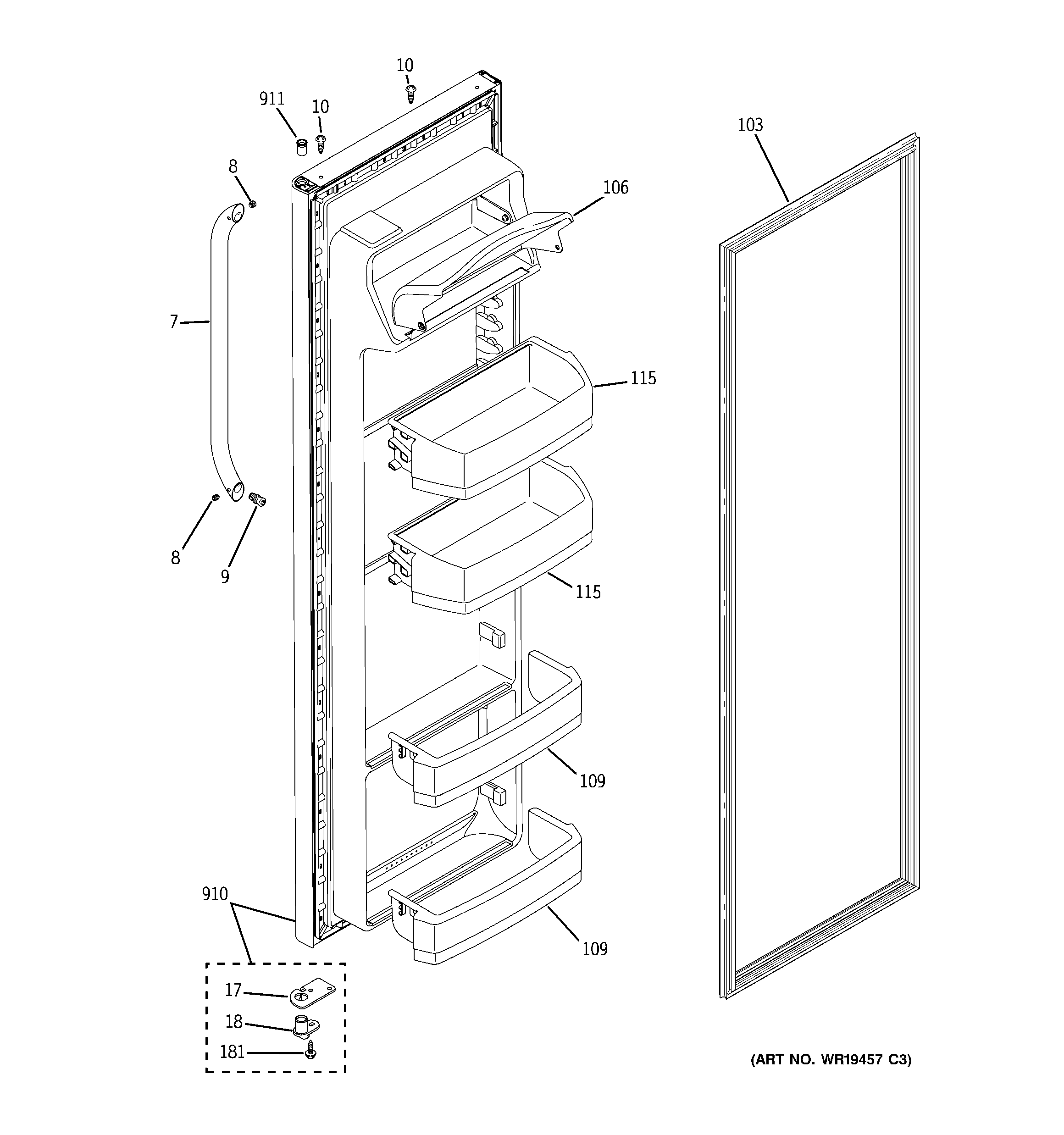 10
911
10
103
8
106
7
115
8
9
115
109
910
109
17
18
181
(ART NO. WR19457 C3)