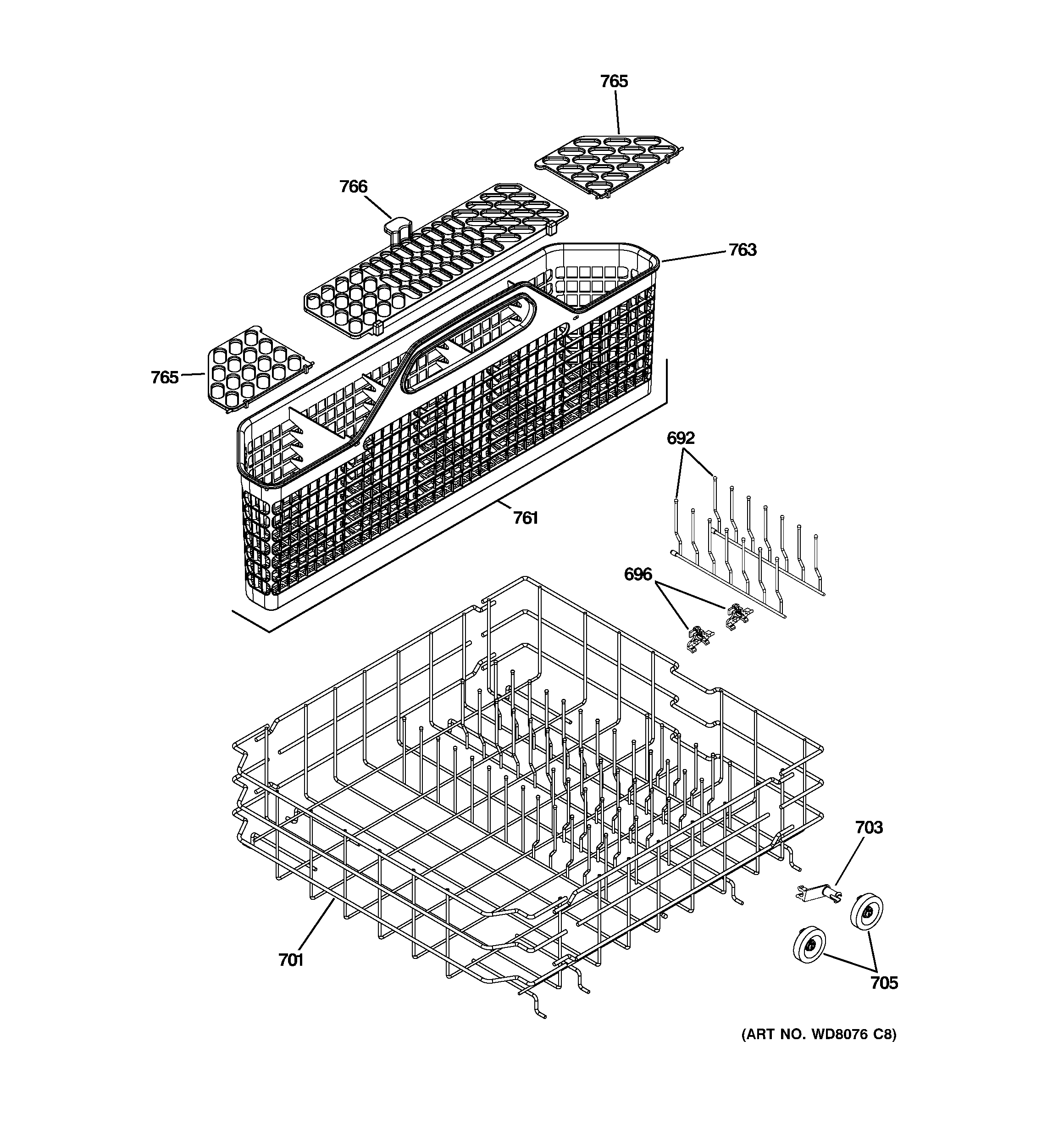 765
766
763
765
692
761
696
703
701
705
(ART NO. WD8076 C8)