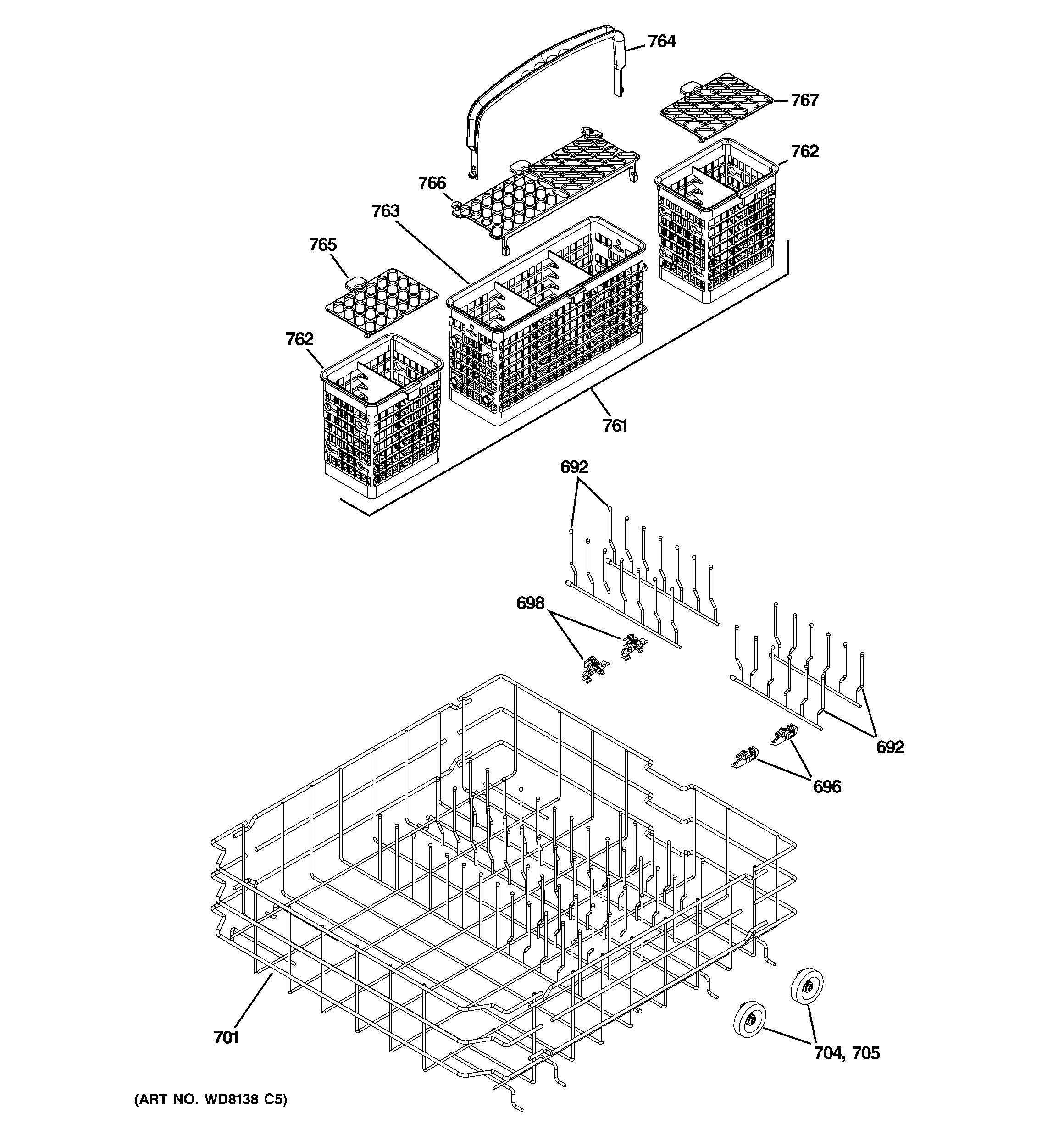 764
767
762
766
763
765
762
761
692
698
692
696
701
704, 705
(ART NO. WD8138 C5)