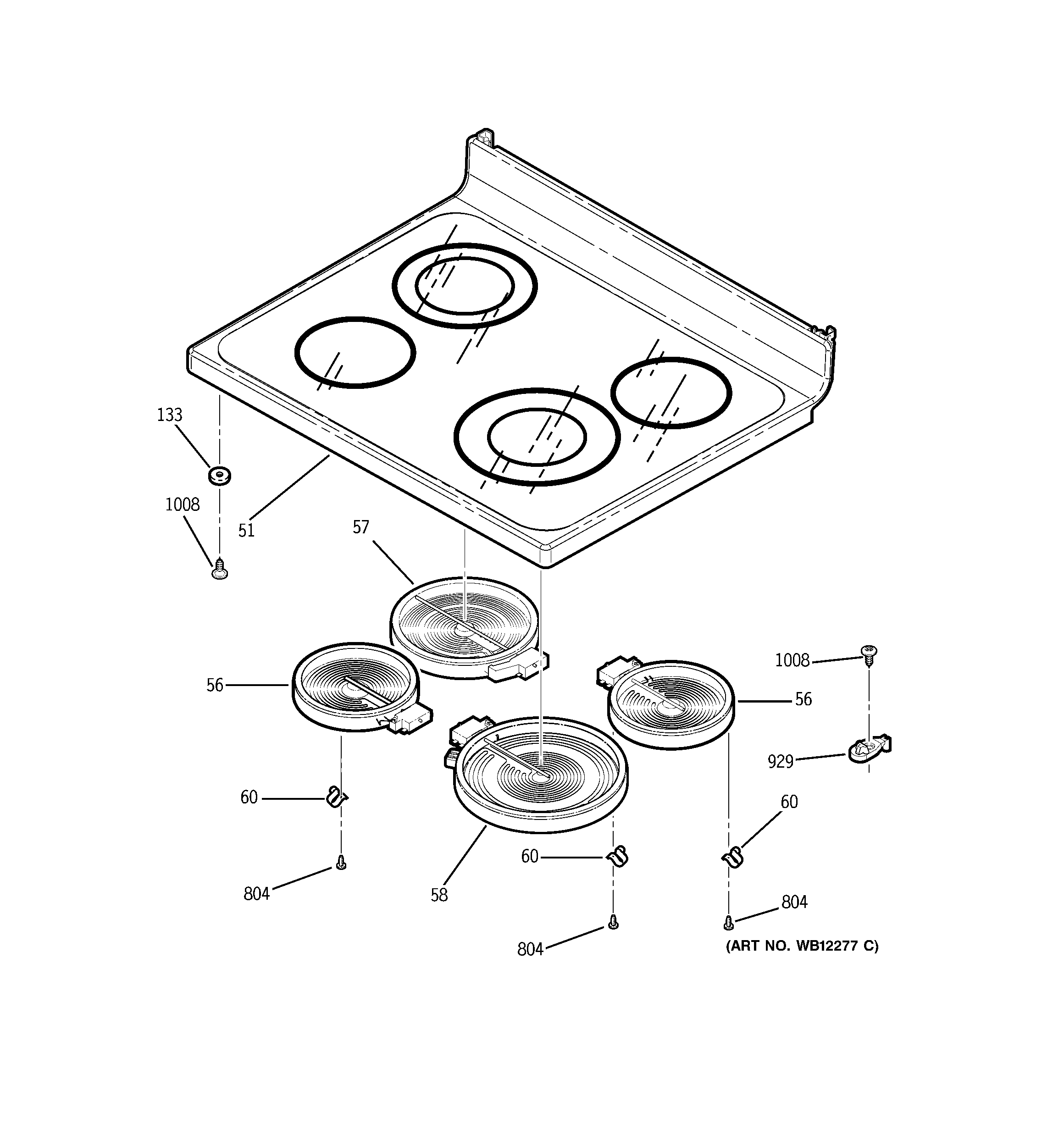 133
1008
51
57
1008
56
56
929
60
60
60
804
58
804
804
(ART NO. WB12277 C)