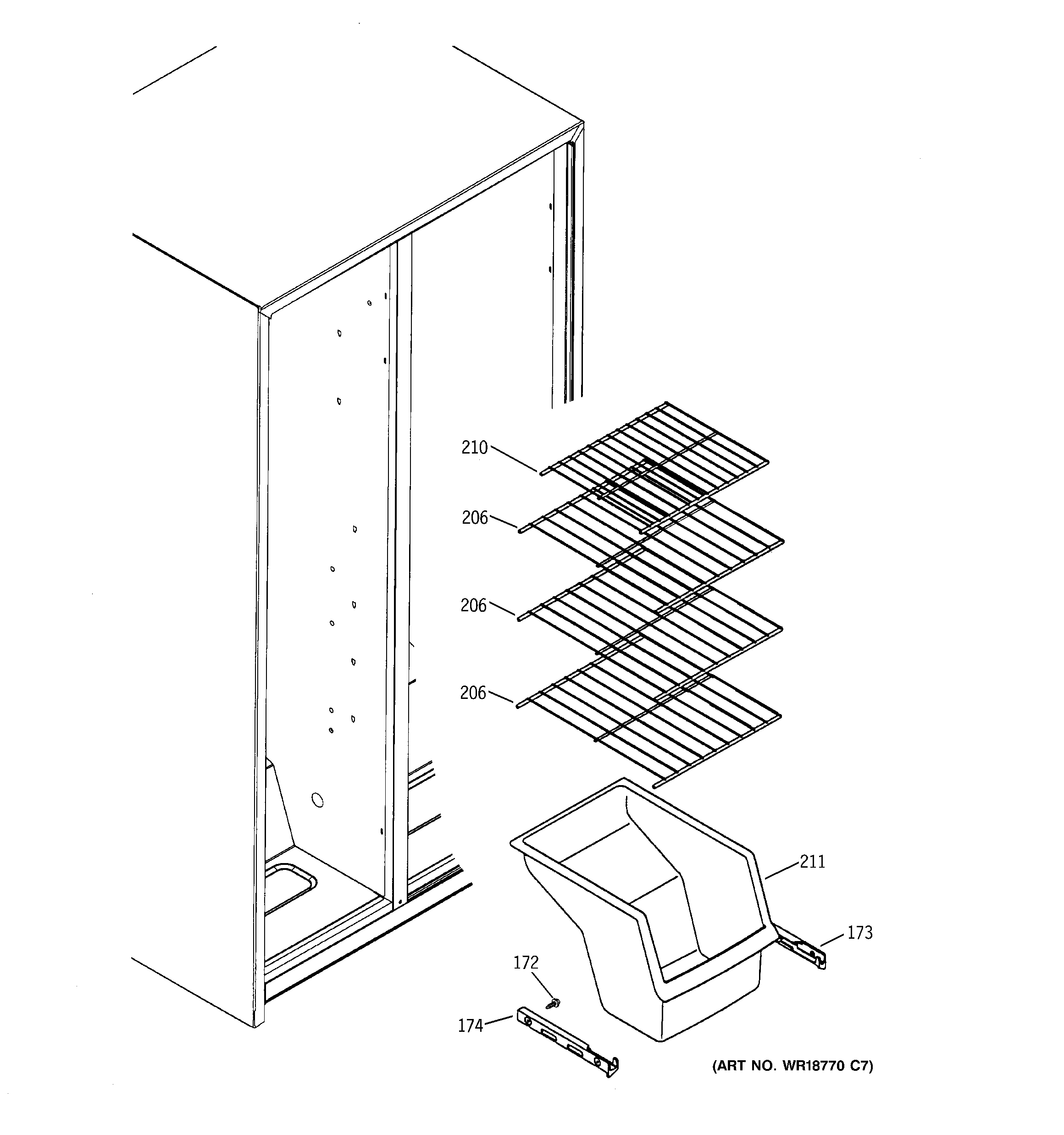 210

206

206

206

211

173

172

174

(ART NO. WR18770 C7)