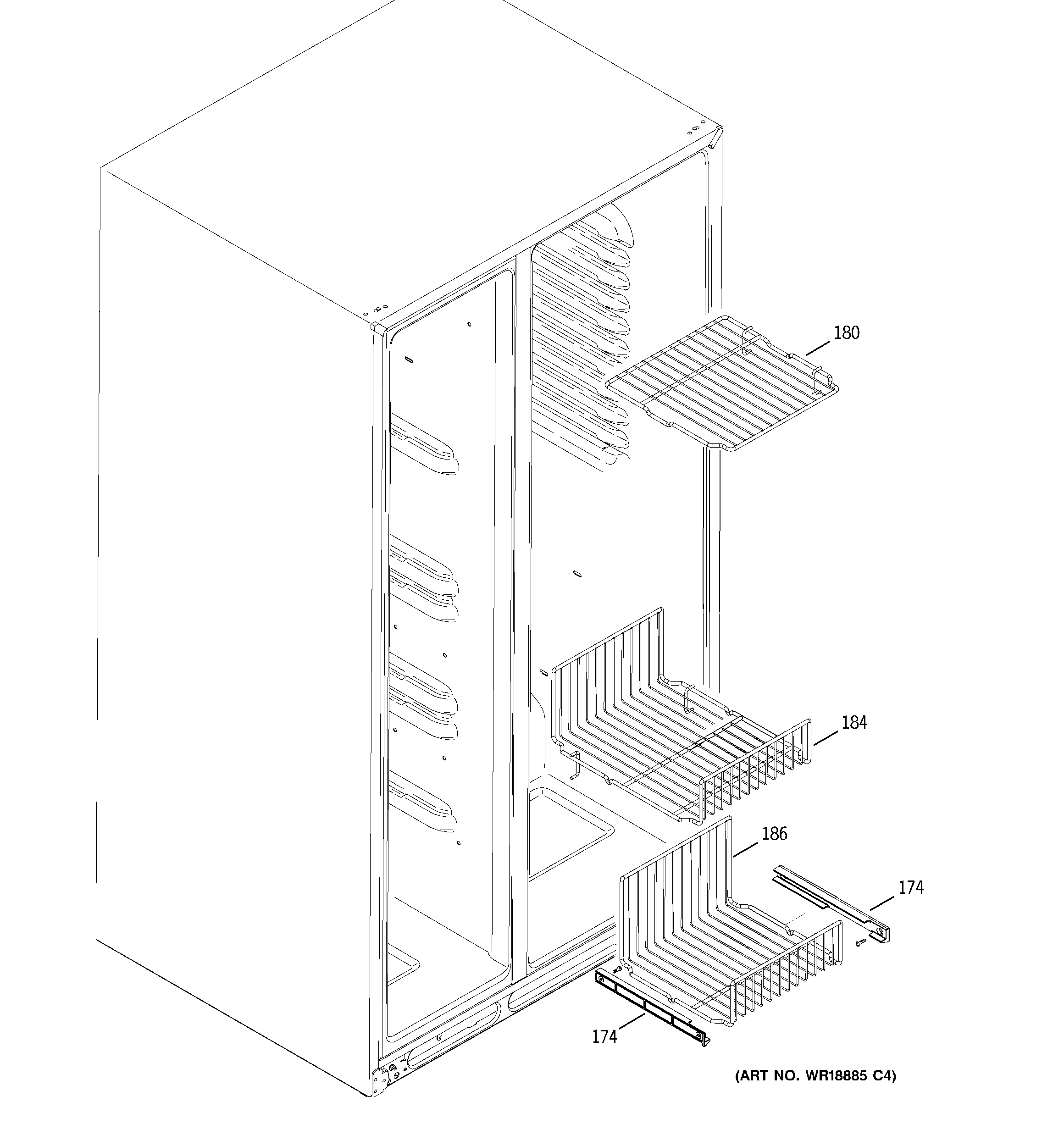 180

184

186

174

174

(ART NO. WR18885 C4)