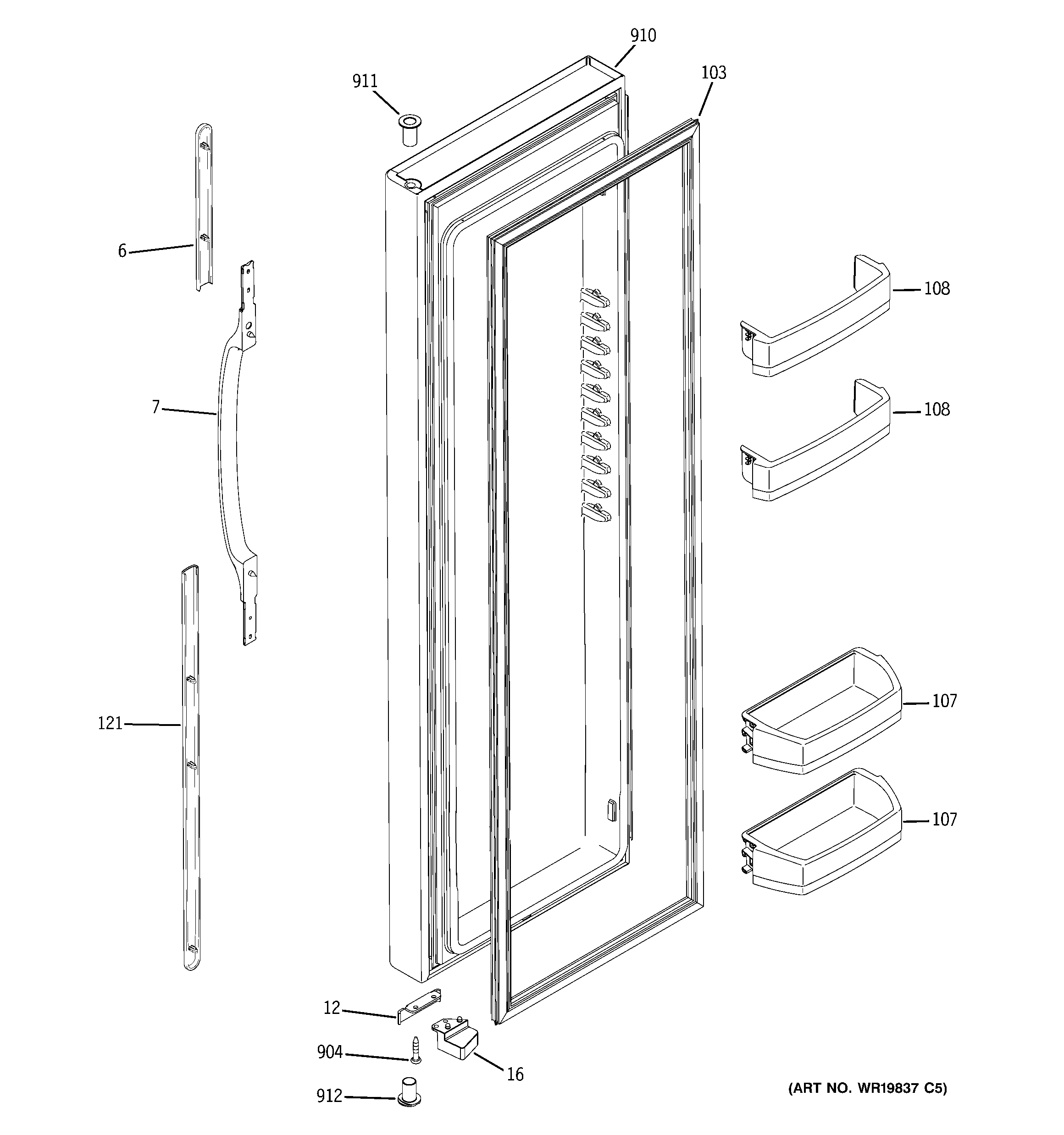 910
911
103
6
108
7
108
121
107
107
12
904
16
912
(ART NO. WR19837 C5)