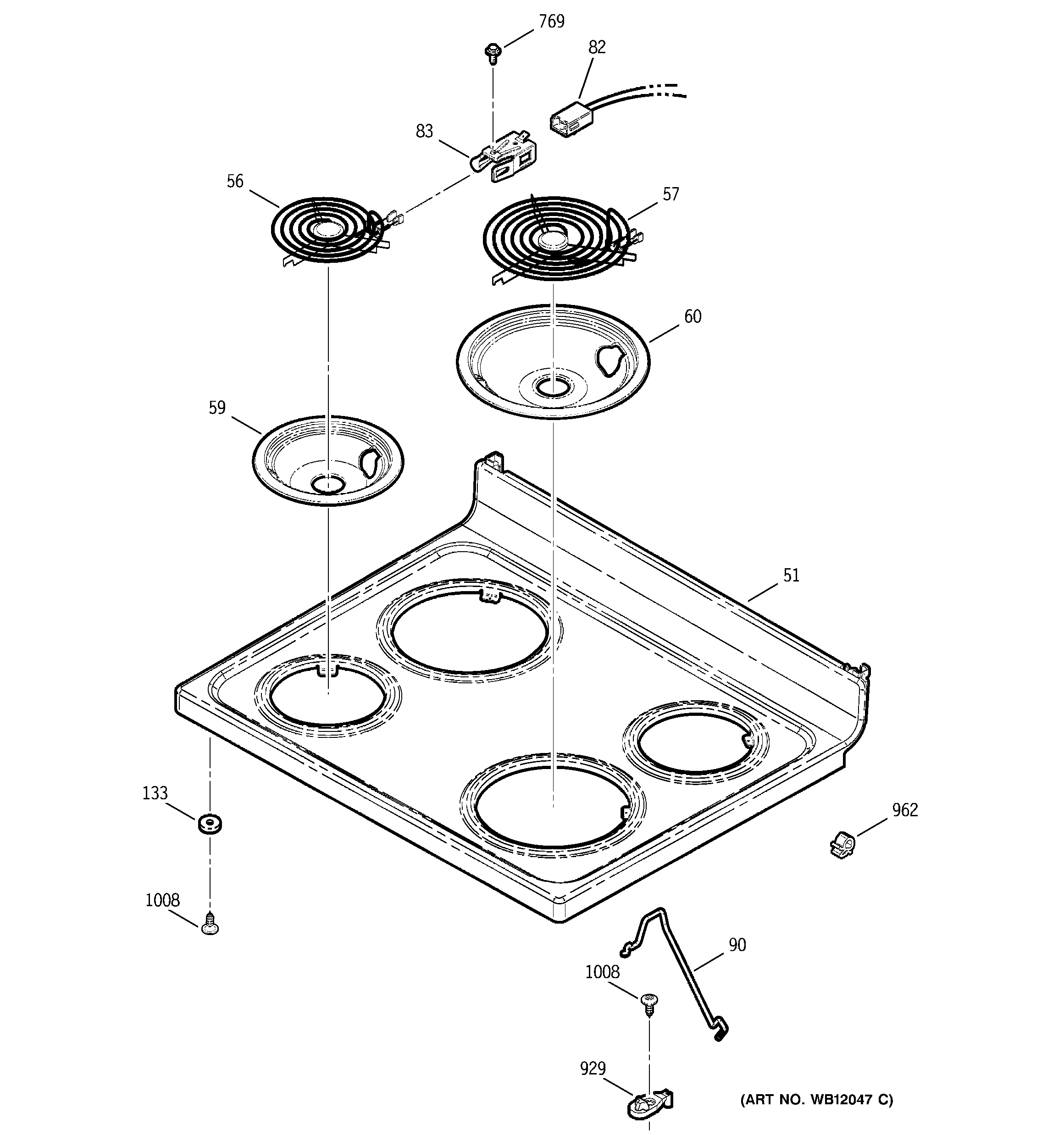 769

82

83

56

57

60

59

51

133

962

1008

90

1008

929

(ART NO. WB12047 C)