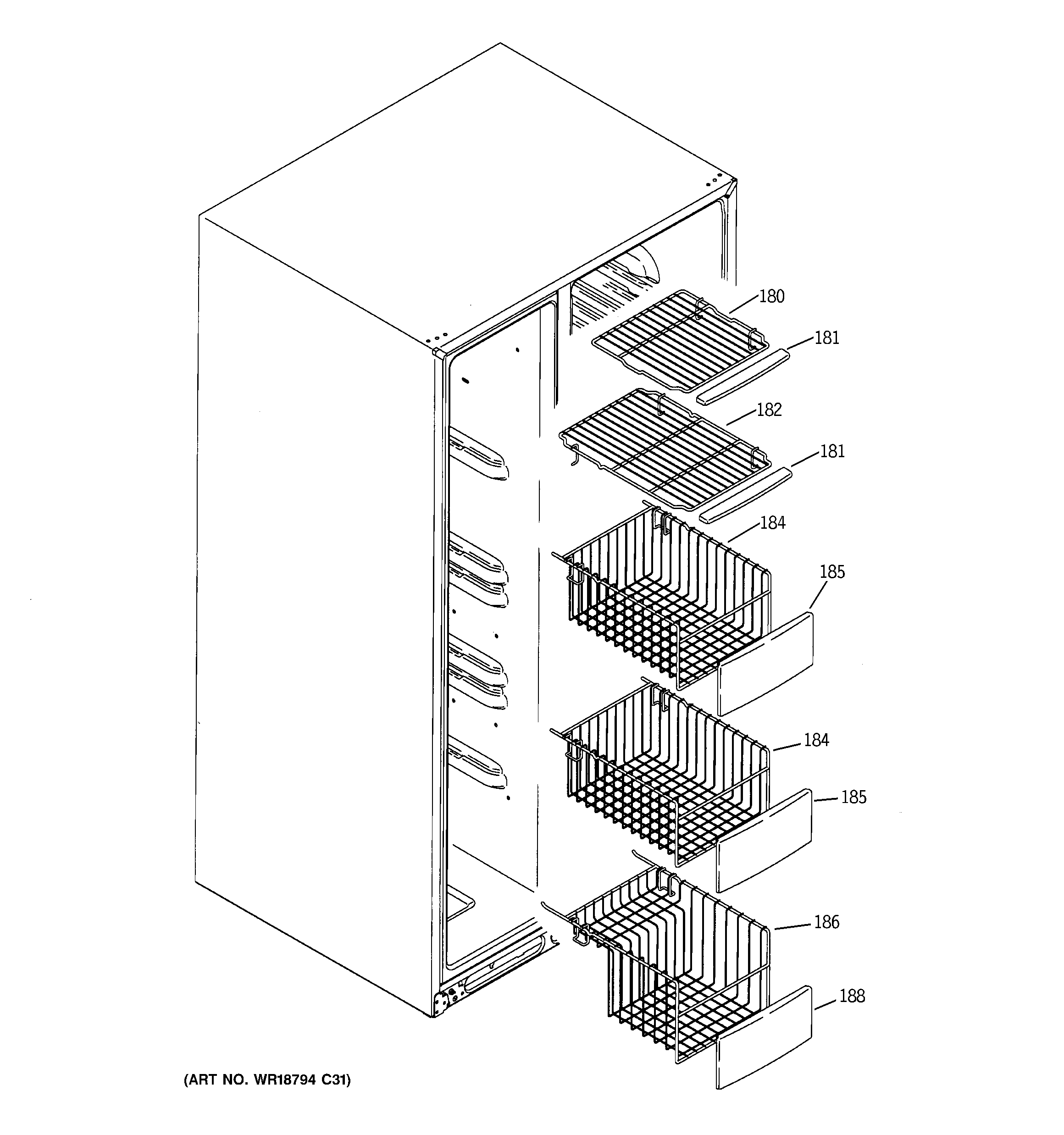 180
181
182
181
184
185
184
185
186
188
(ART NO. WR18794 C31)