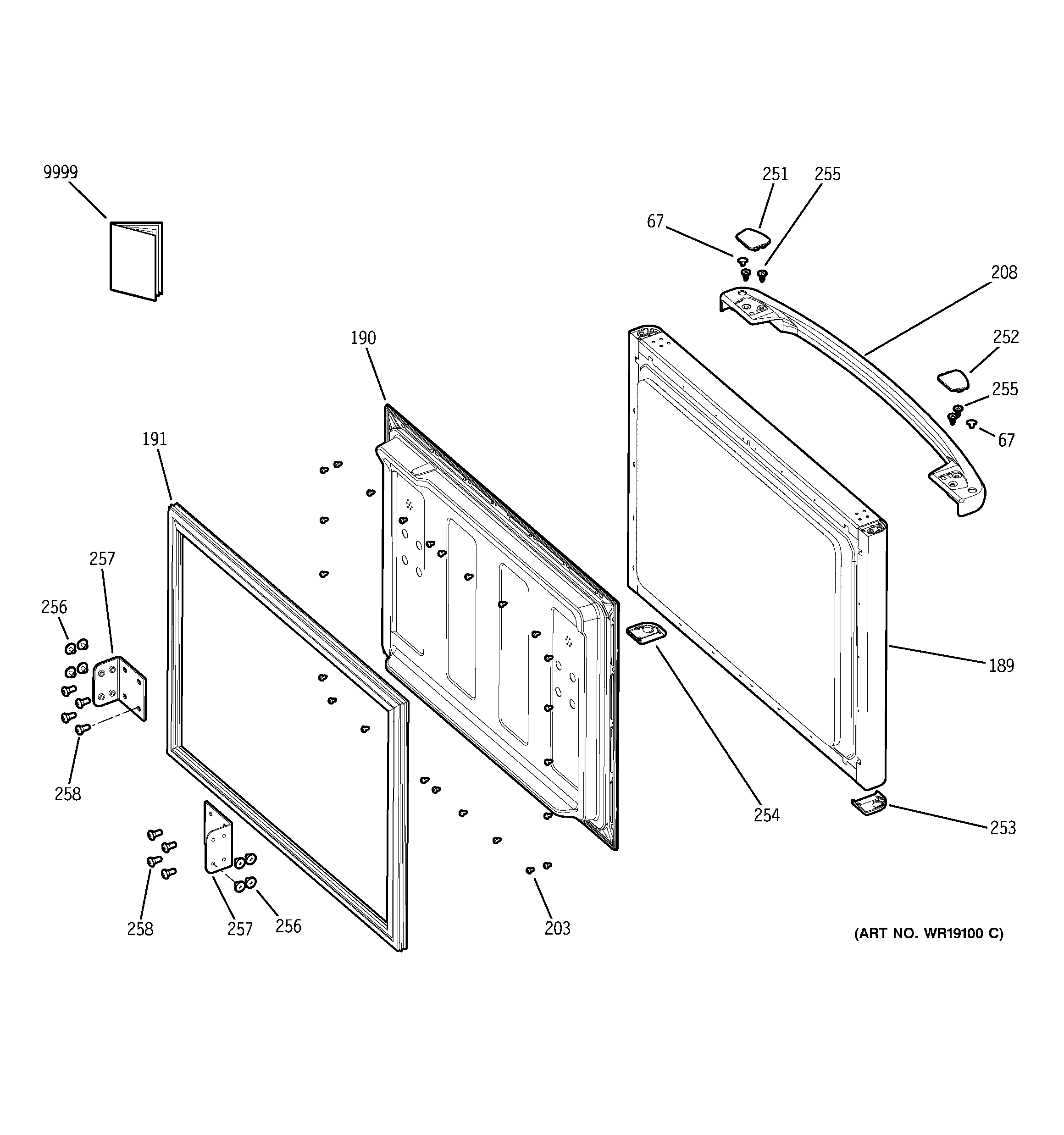 9999

251 255

67

208

190

252

255

67

191

257

256

189

258

254

253

258 257 256

203

(ART NO. WR19100 C)