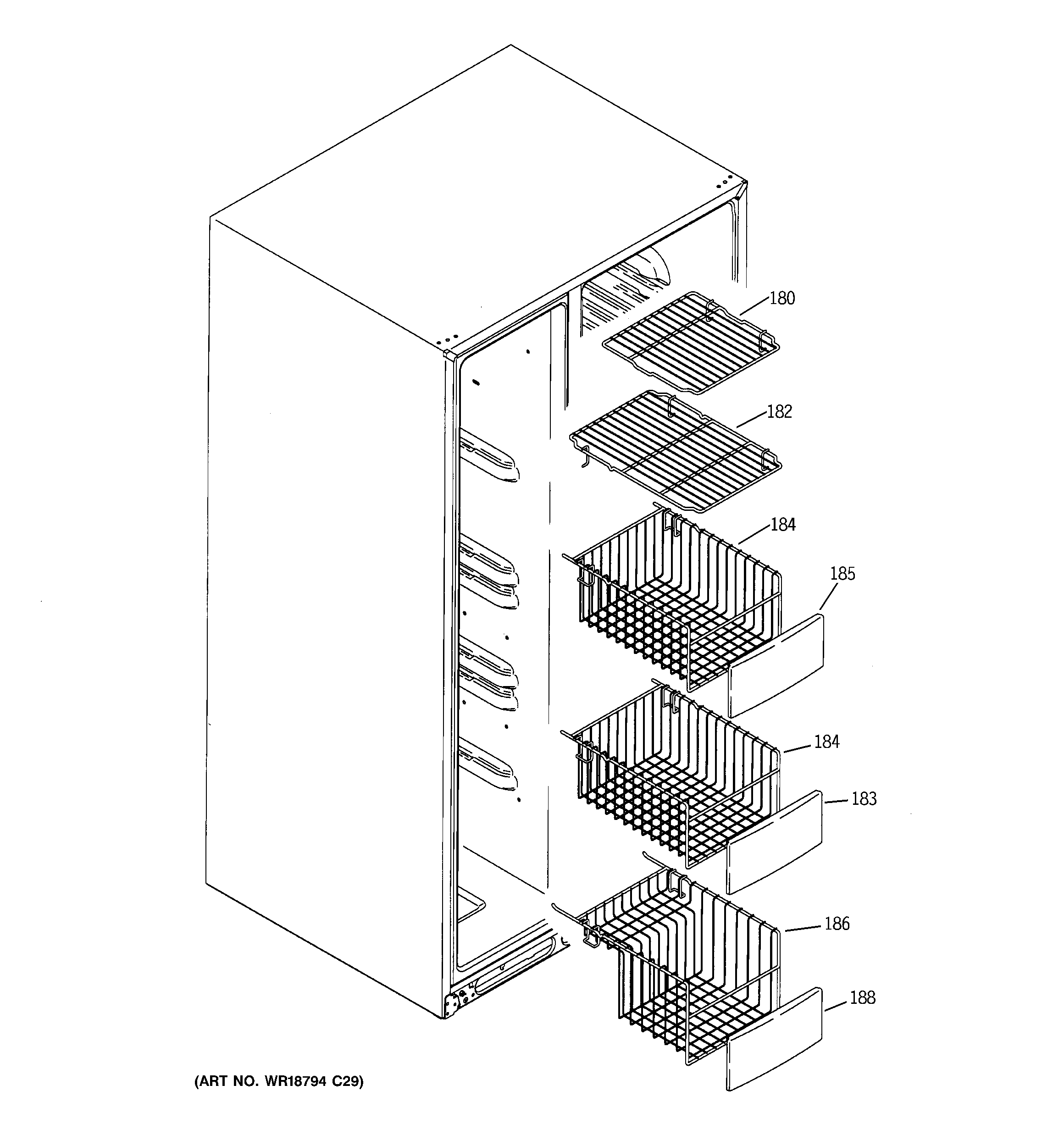 180

182

184

185

184

183

186

188

(ART NO. WR18794 C29)