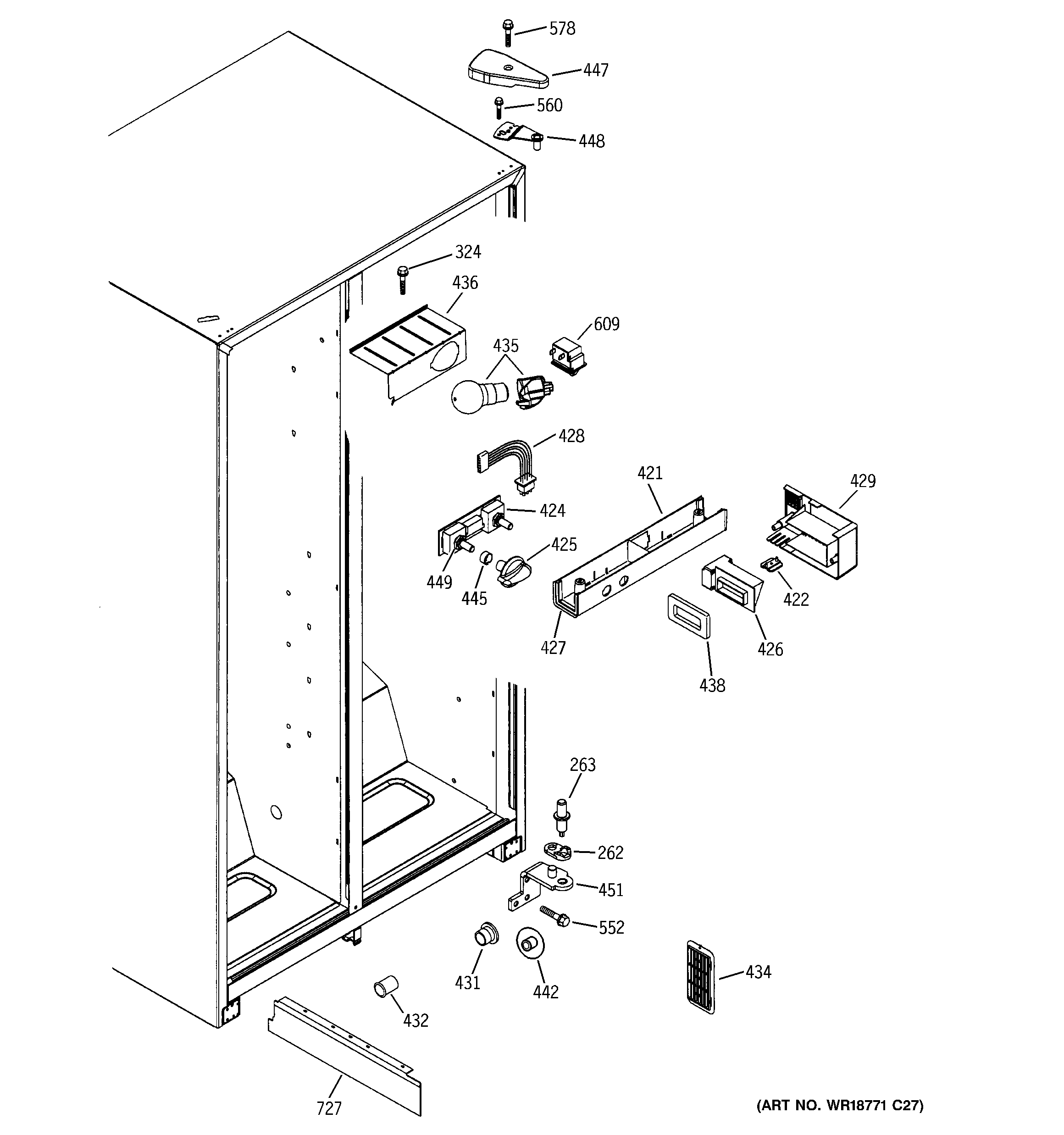 578
447
560
448
324
436
609
435
428
421
429
424
425
449
445
422
427
426
438
263
262
451
552
431
442
434
432
727
(ART NO. WR18771 C27)