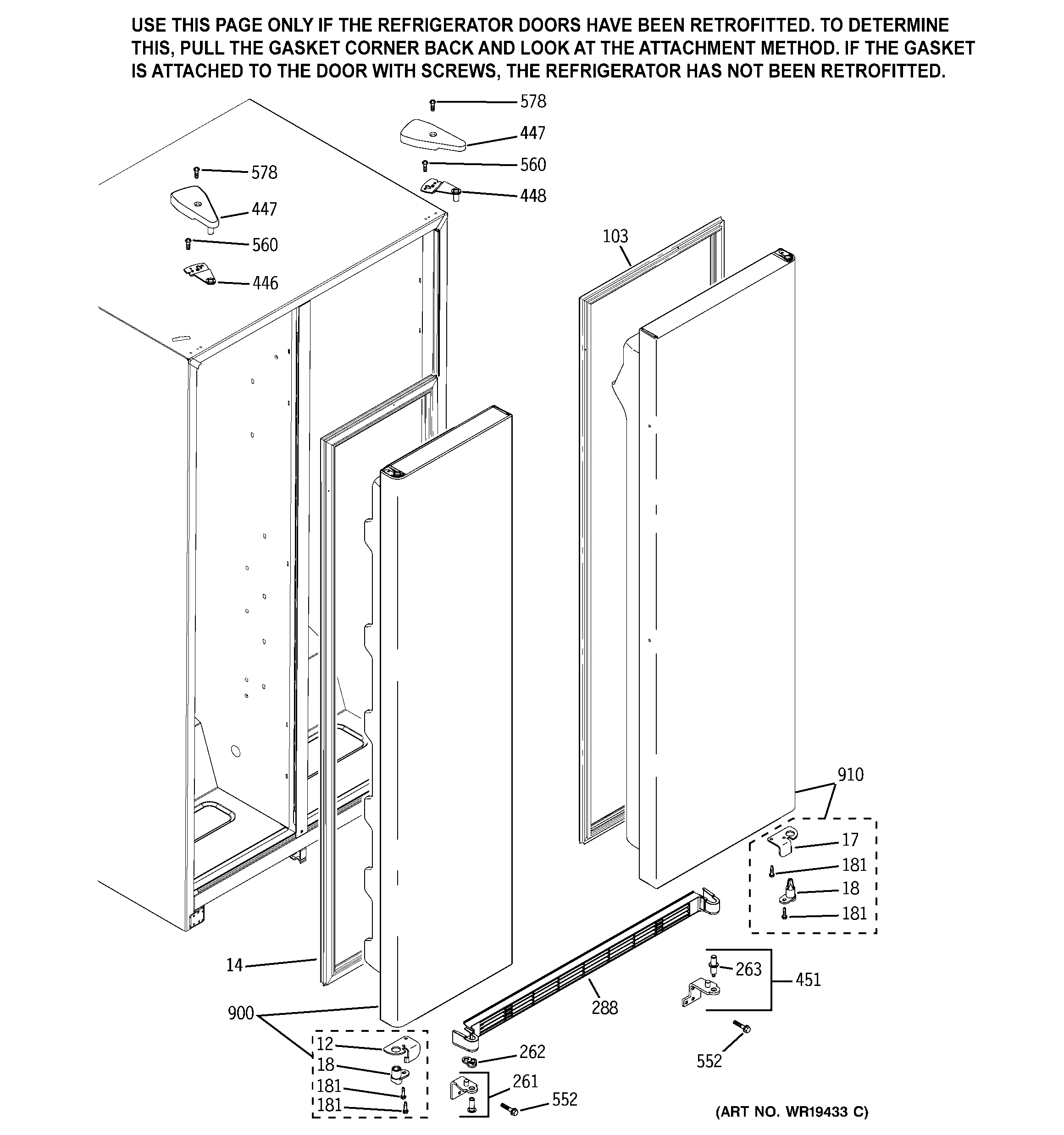 USE THIS PAGE ONLY IF THE REFRIGERATOR DOORS HAVE BEEN RETROFITTED. TO DETERMINE THIS, PULL THE GASKET CORNER BACK AND LOOK AT THE ATTACHMENT METHOD. IF THE GASKET IS ATTACHED TO THE DOOR WITH SCREWS, THE REFRIGERATOR HAS NOT BEEN RETROFITTED.

578
447
560
448
578
447
560
446
103
910
17
181
18
181
14
263
451
288
900
12
18
181
181
262
261
552
552

(ART NO. WR19433 C)