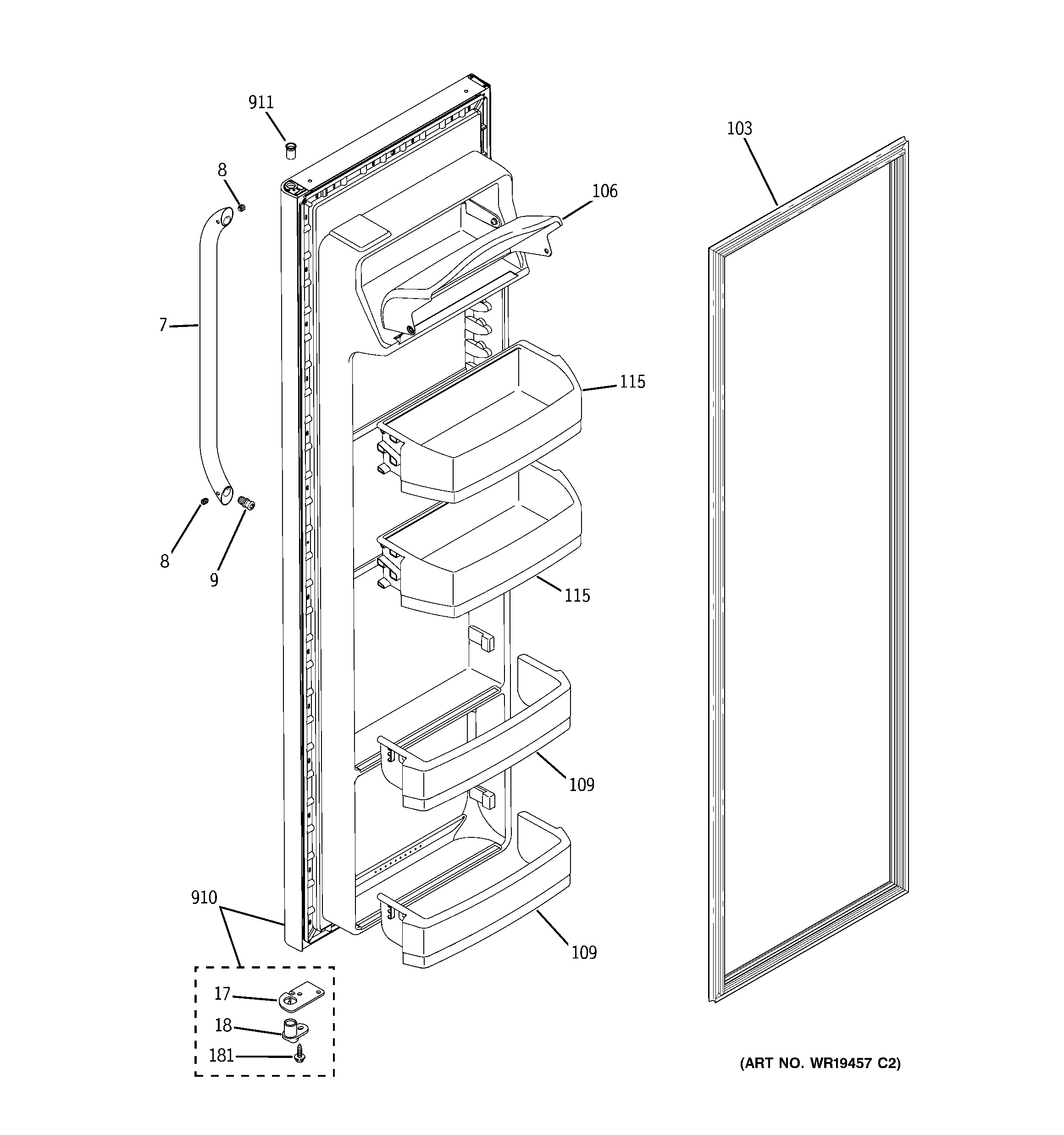 911

103

8

106

7

115

8

9

115

109

910

109

17

18

181

(ART NO. WR19457 C2)