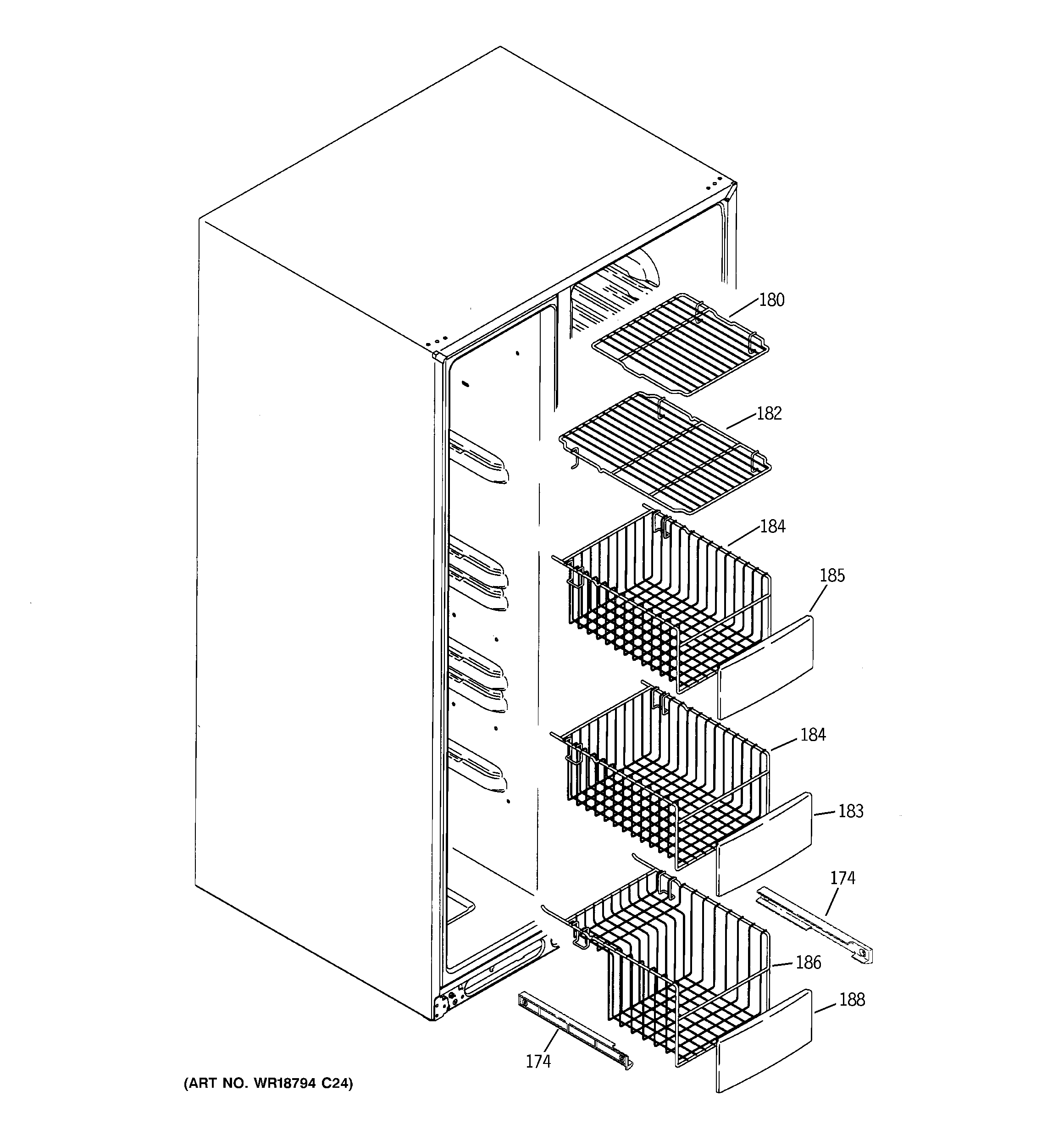 180
182
184
185
184
183
174
186
188
174
(ART NO. WR18794 C24)