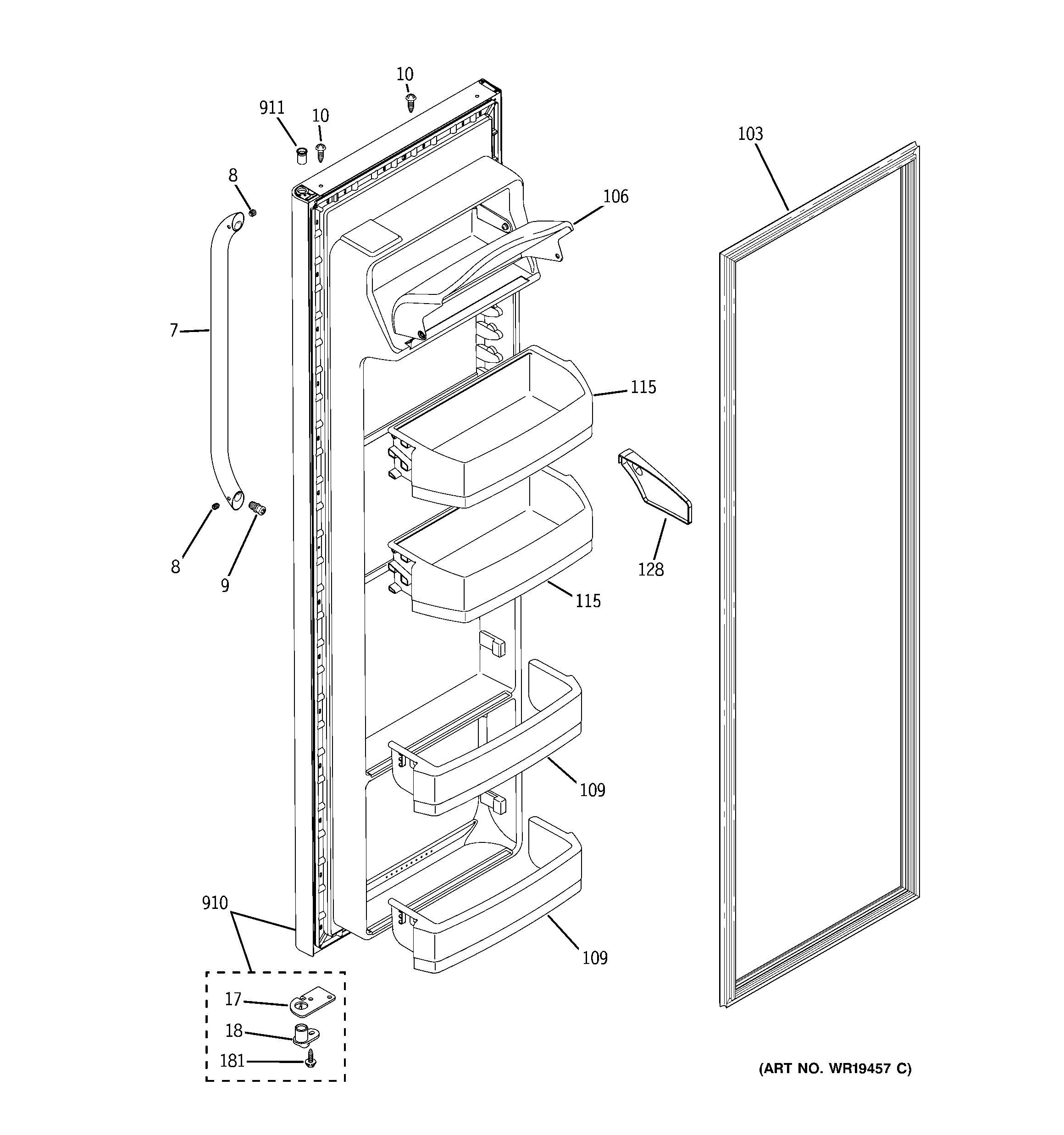 10
911
10
103
8
106
7
115
8
9
128
115
109
910
109
17
18
181
(ART NO. WR19457 C)