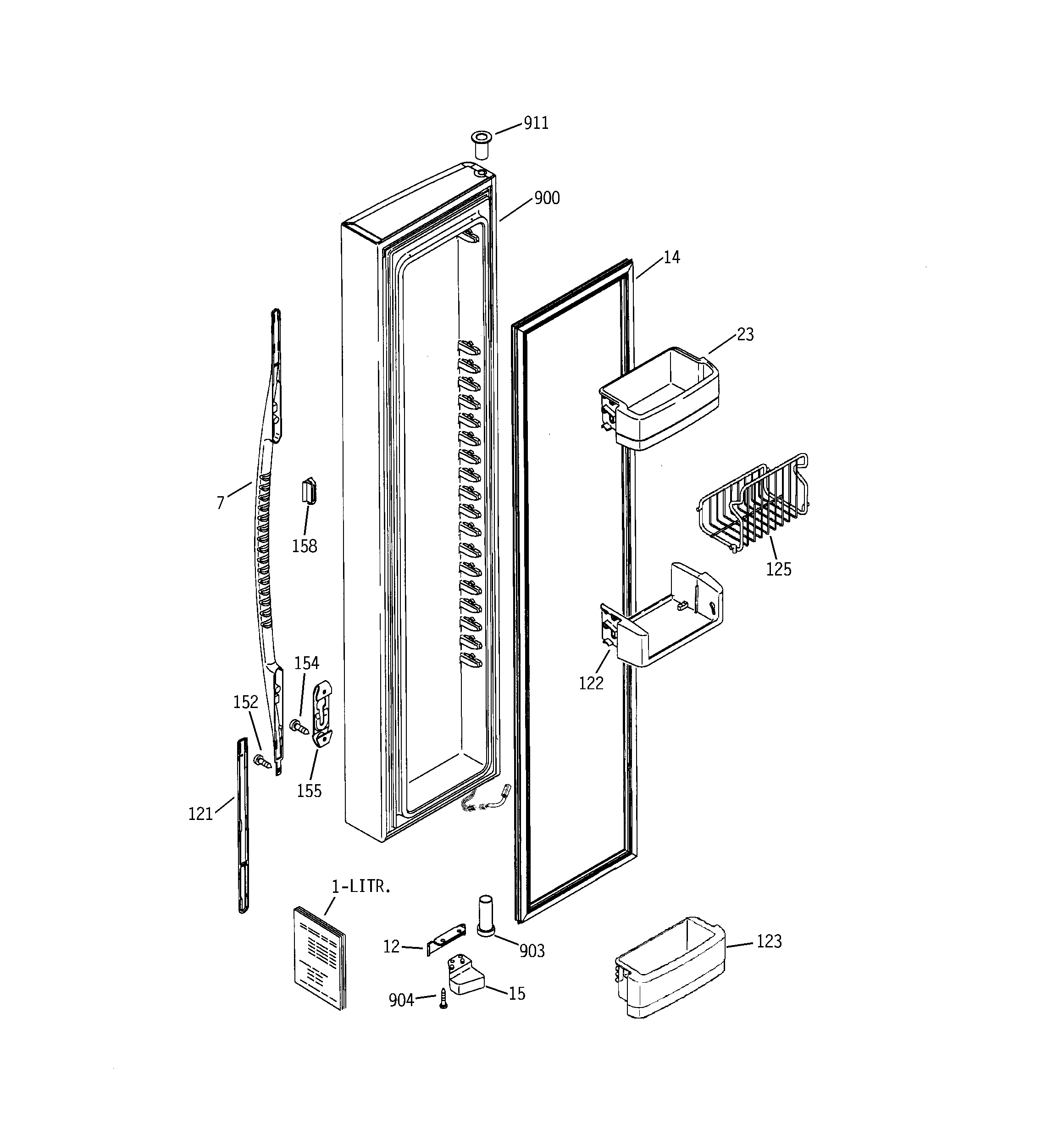 911
900
14
23
7
158
125
154
152
122
155
121
1-LITR.
12
903
123
904
15