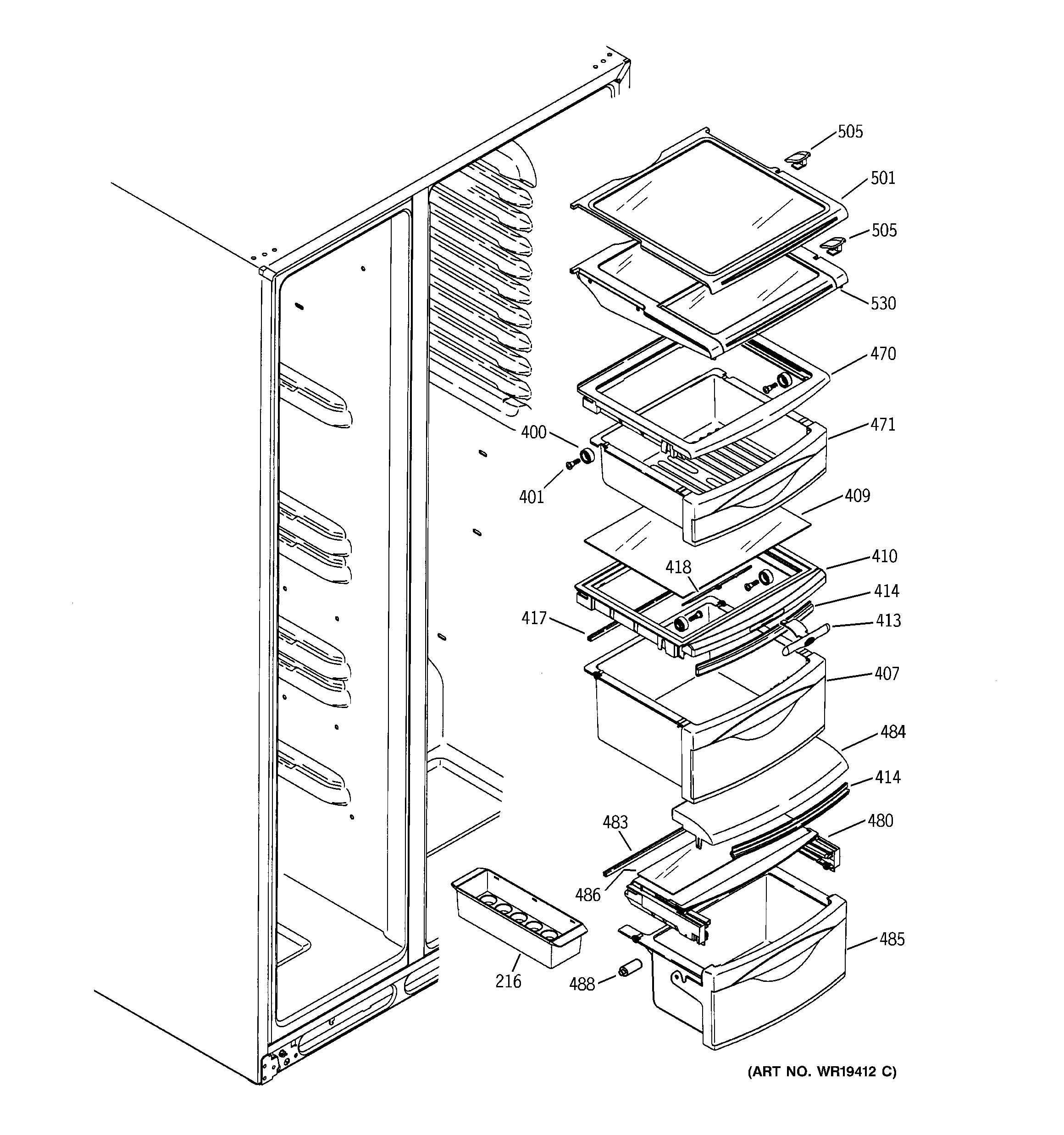 505
501
505
530
470
471
400
401
409
410
418
414
417
413
407
484
414
483
480
486
216
488
485
(ART NO. WR19412 C)