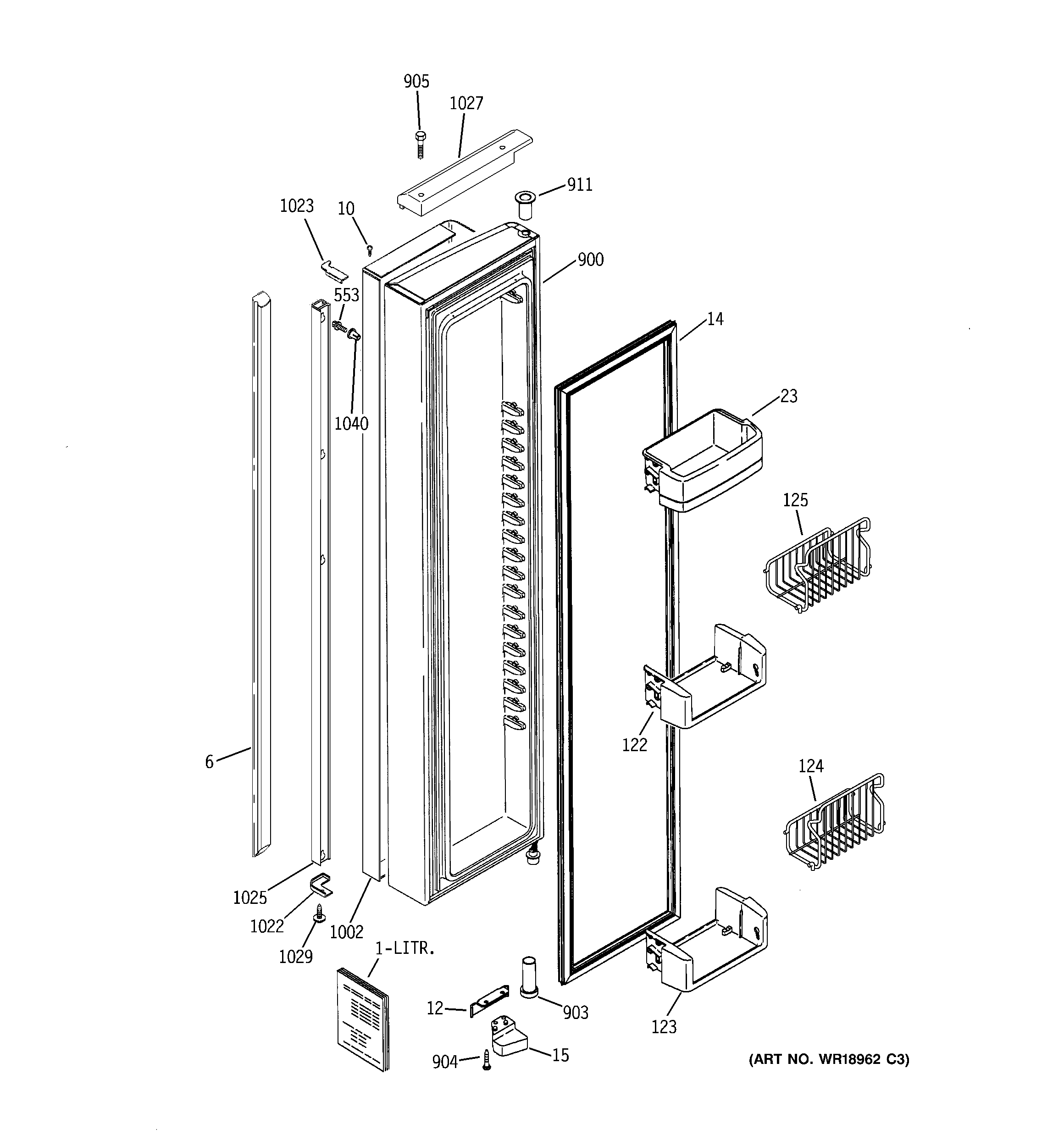 905
1027
911
1023
10
900
553
14
1040
23
125
122
6
124
1025
1022
1002
1029
1-LITR.
12
903
123
904
15
(ART NO. WR18962 C3)