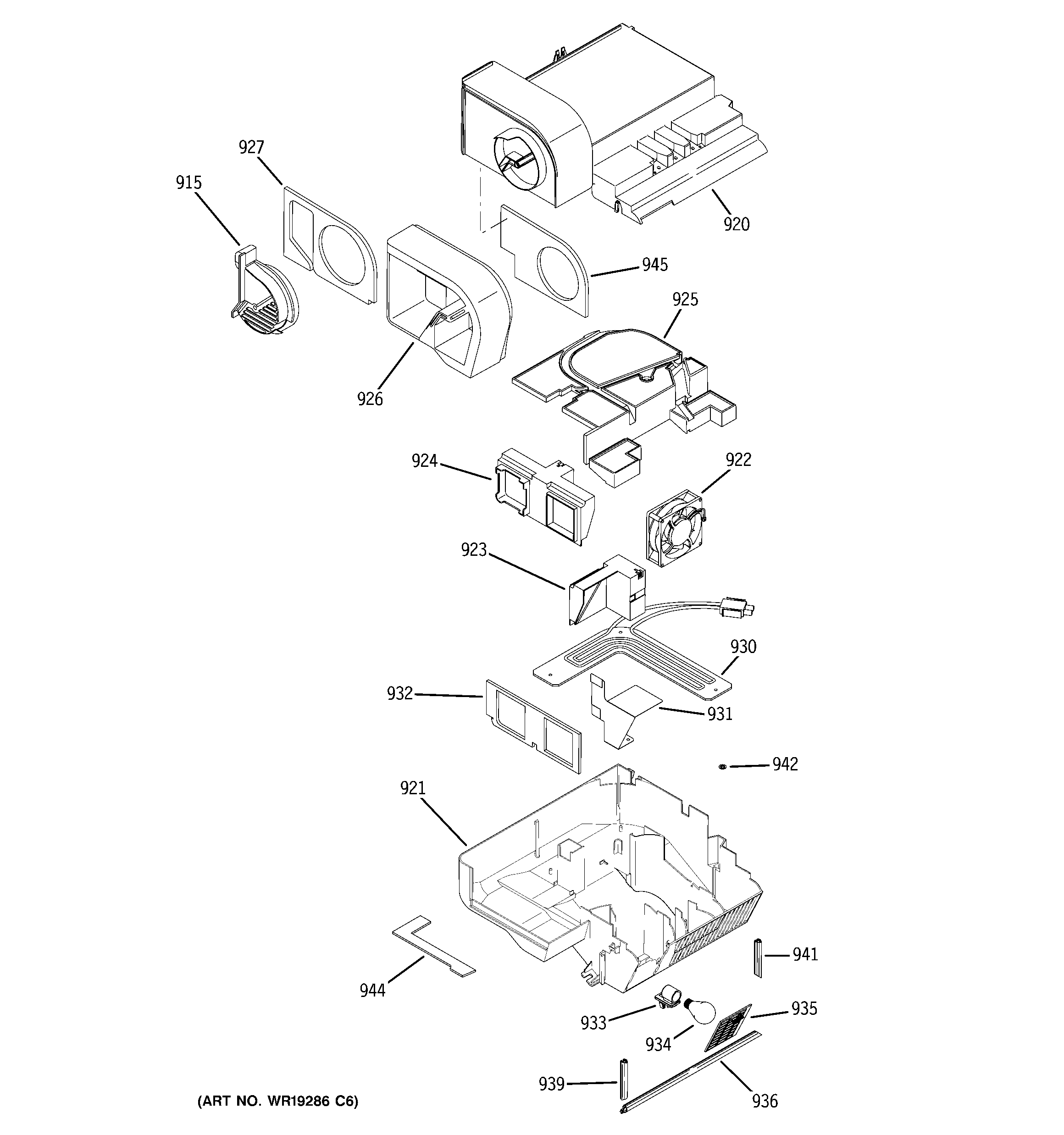 927
915
920
945
925
926
924
922
923
930
932
931
942
921
941
944
933
935
934
939
936
(ART NO. WR19286 C6)