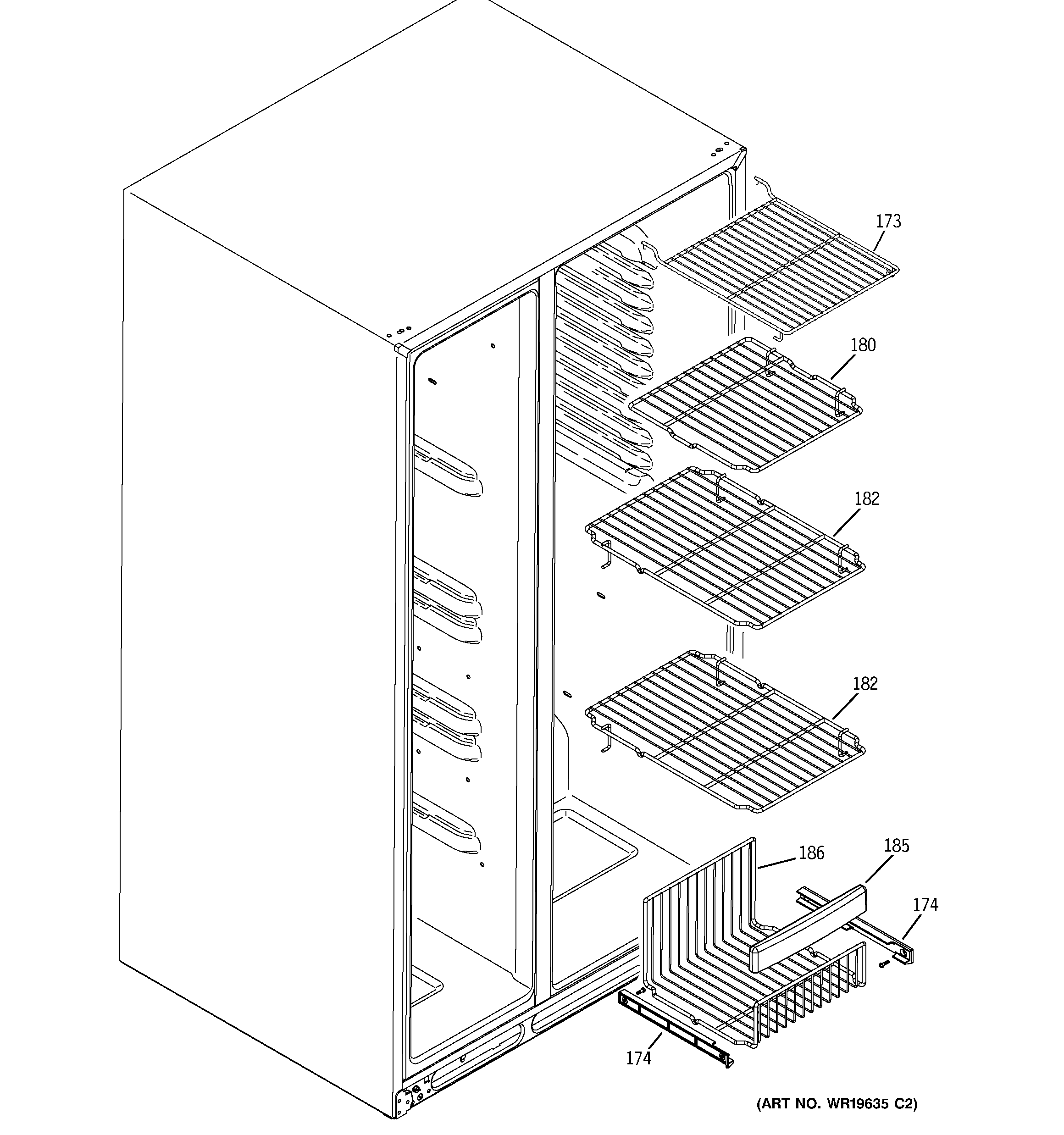 173

180

182

182

186

185

174

174

(ART NO. WR19635 C2)