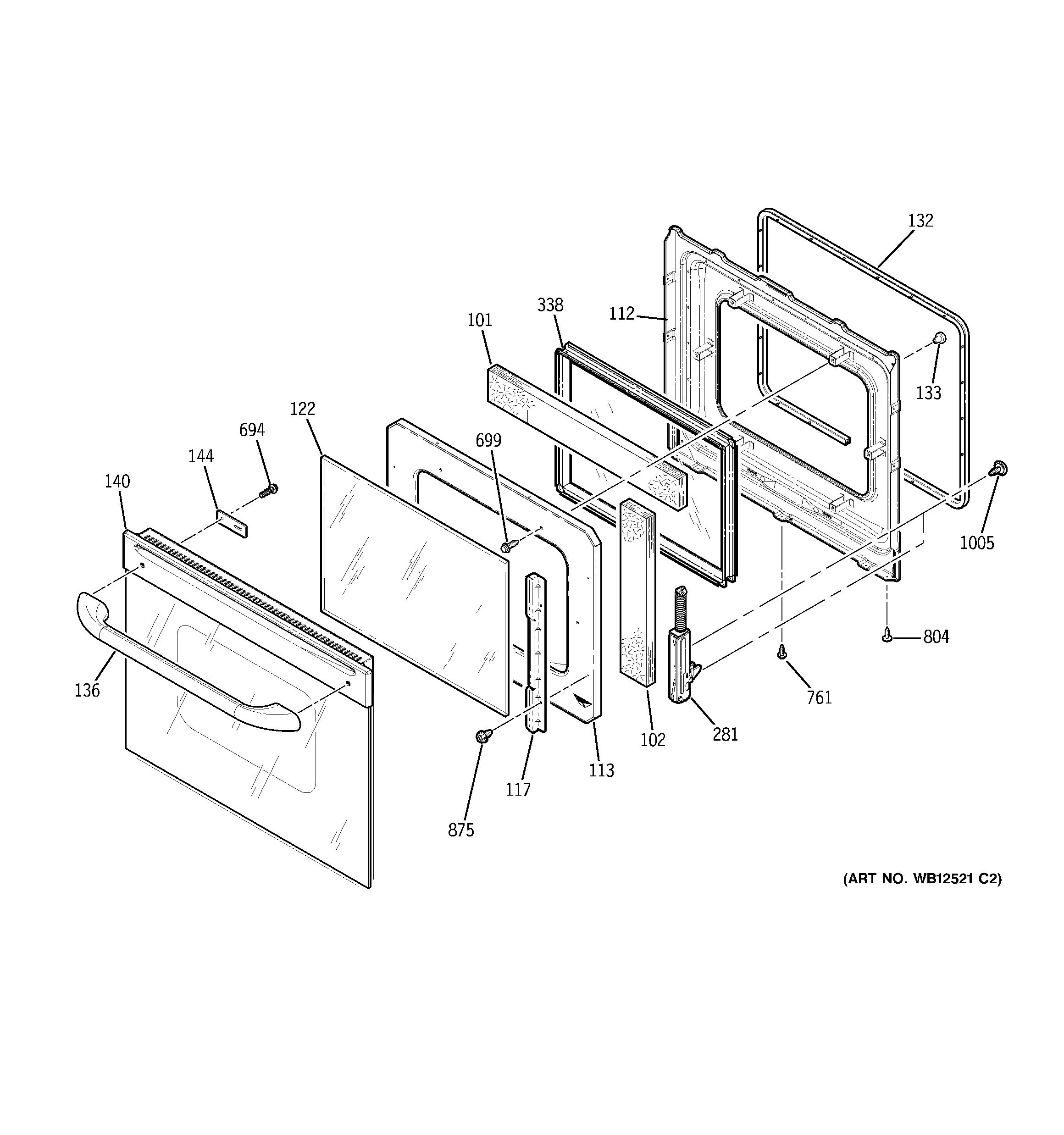 132

338

112

101

133

122

694

699

144

140

1005

804

136

761

281

102

113

117

875

(ART NO. WB12521 C2)