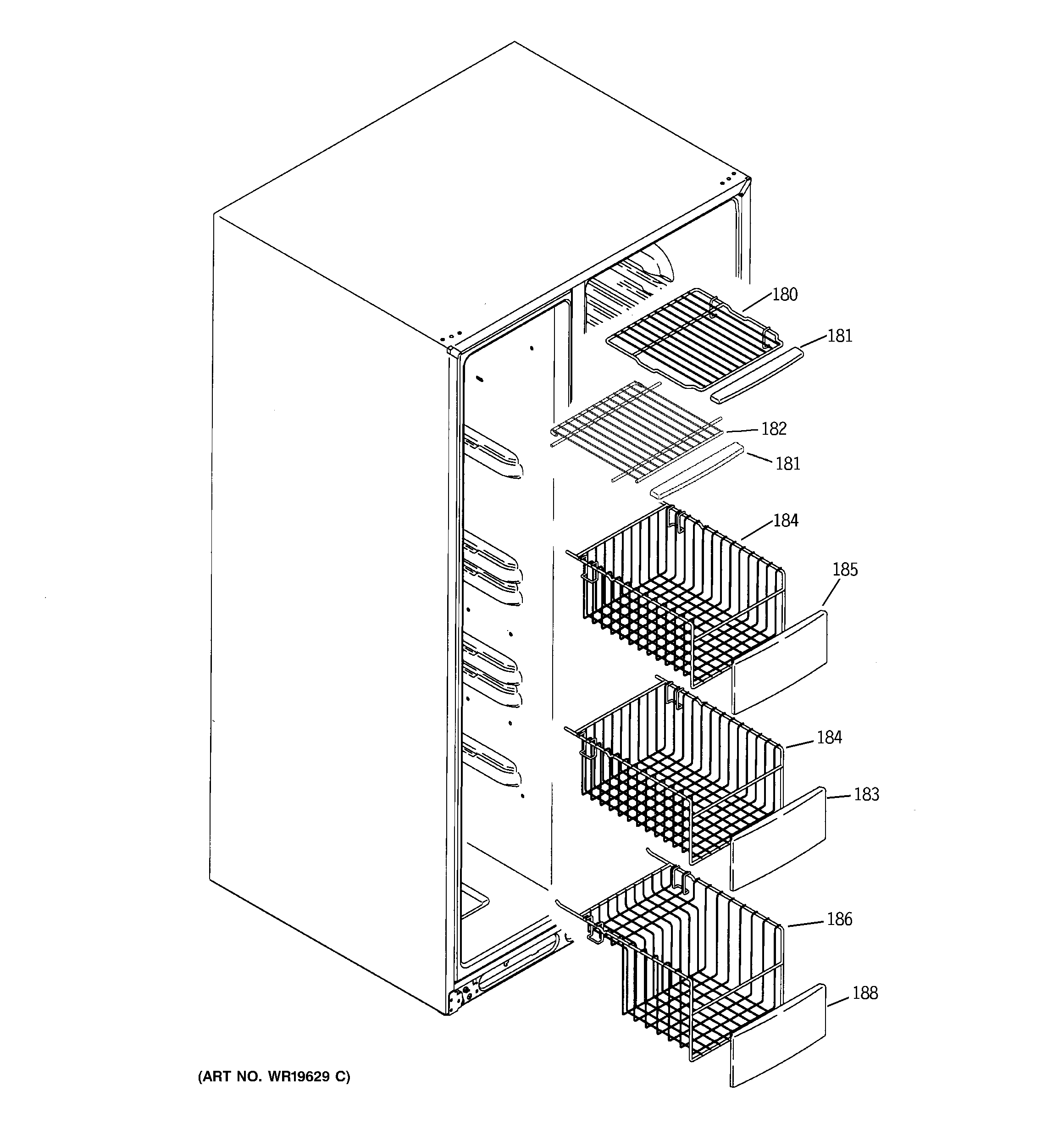 180
181
182
181
184
185
184
183
186
188
(ART NO. WR19629 C)