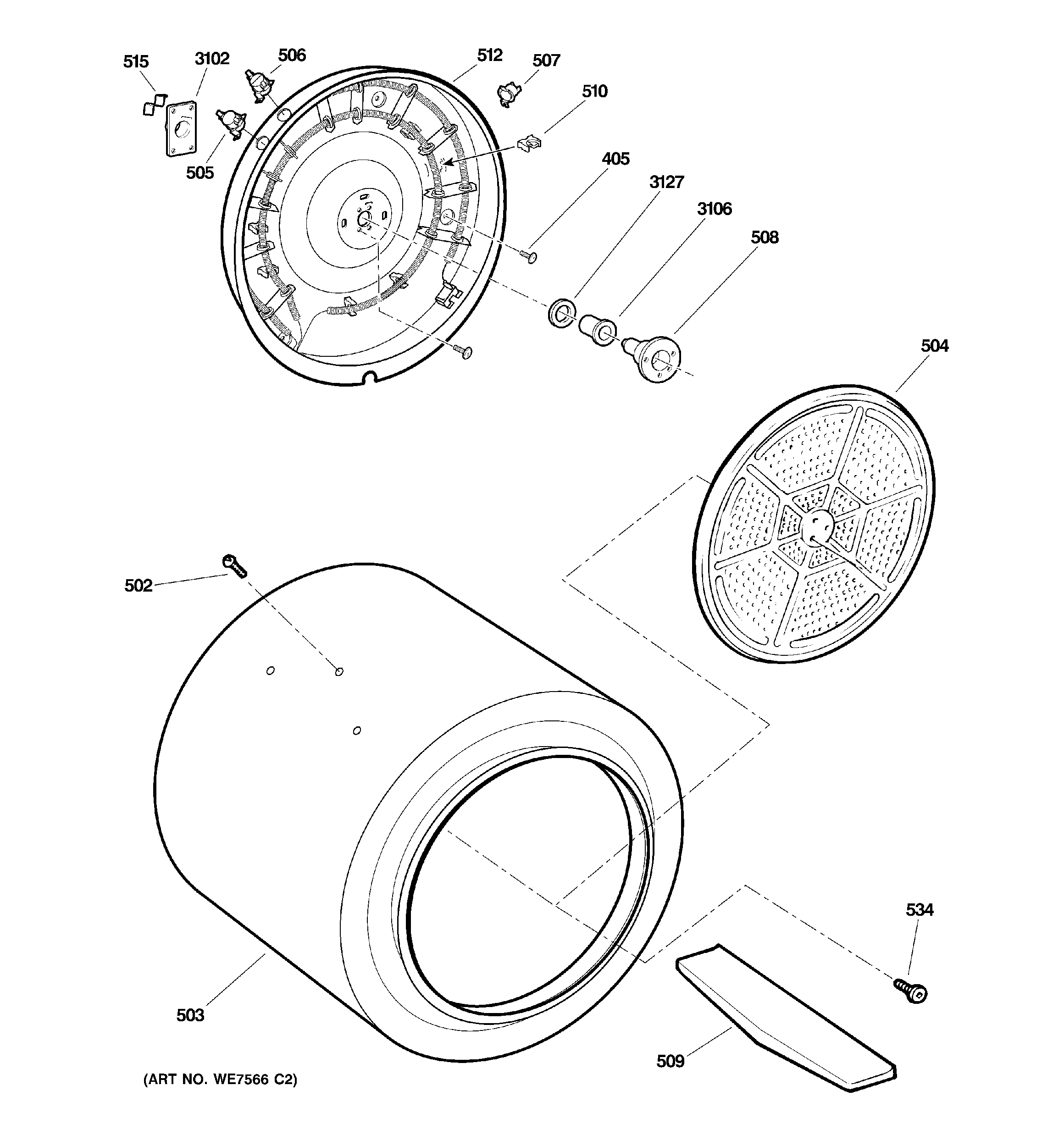 515
3102
506
512
507
510
505
405
3127
3106
508
504
502
534
503
509
(ART NO. WE7566 C2)