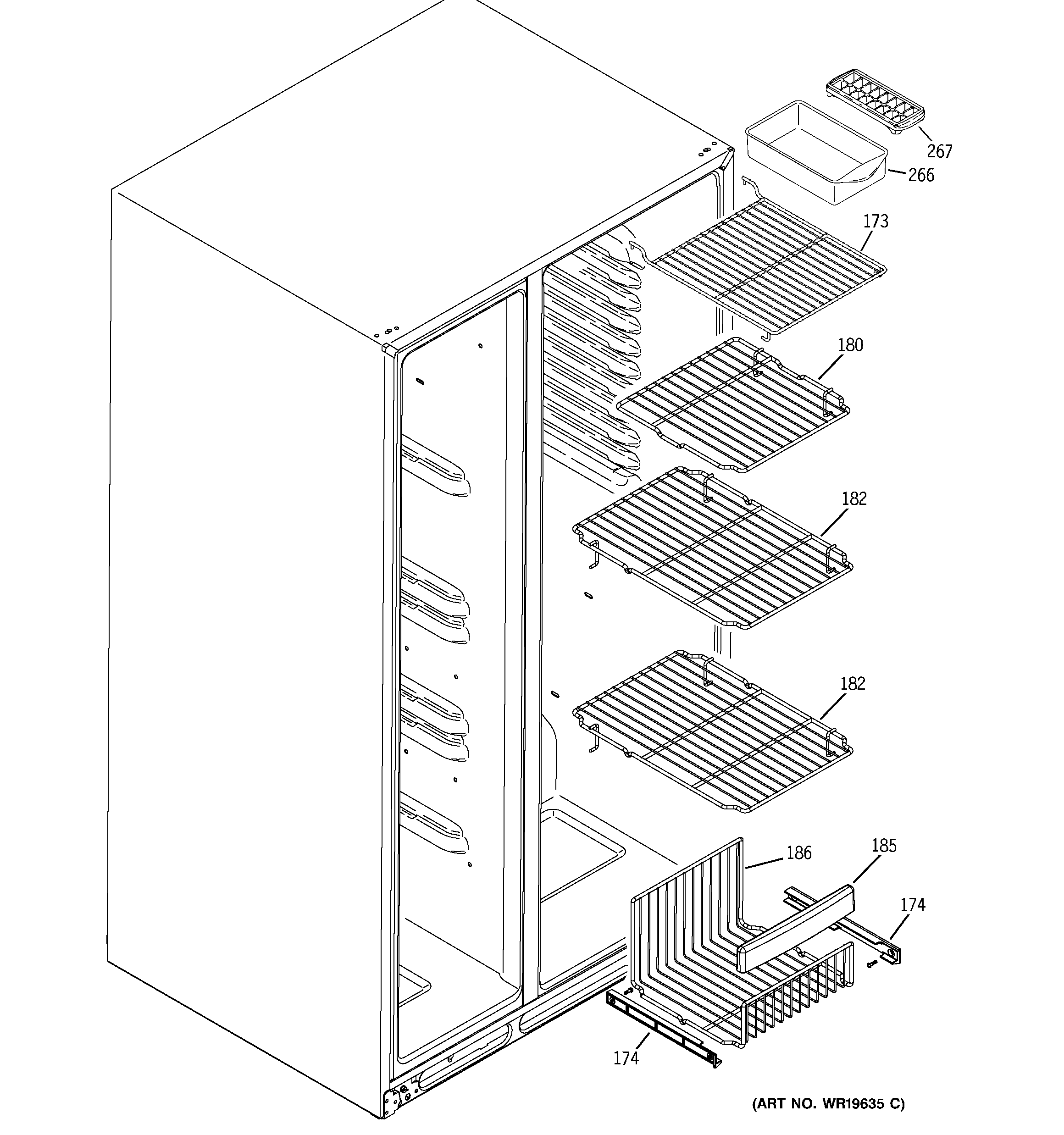 267
266
173
180
182
182
186
185
174
174
(ART NO. WR19635 C)