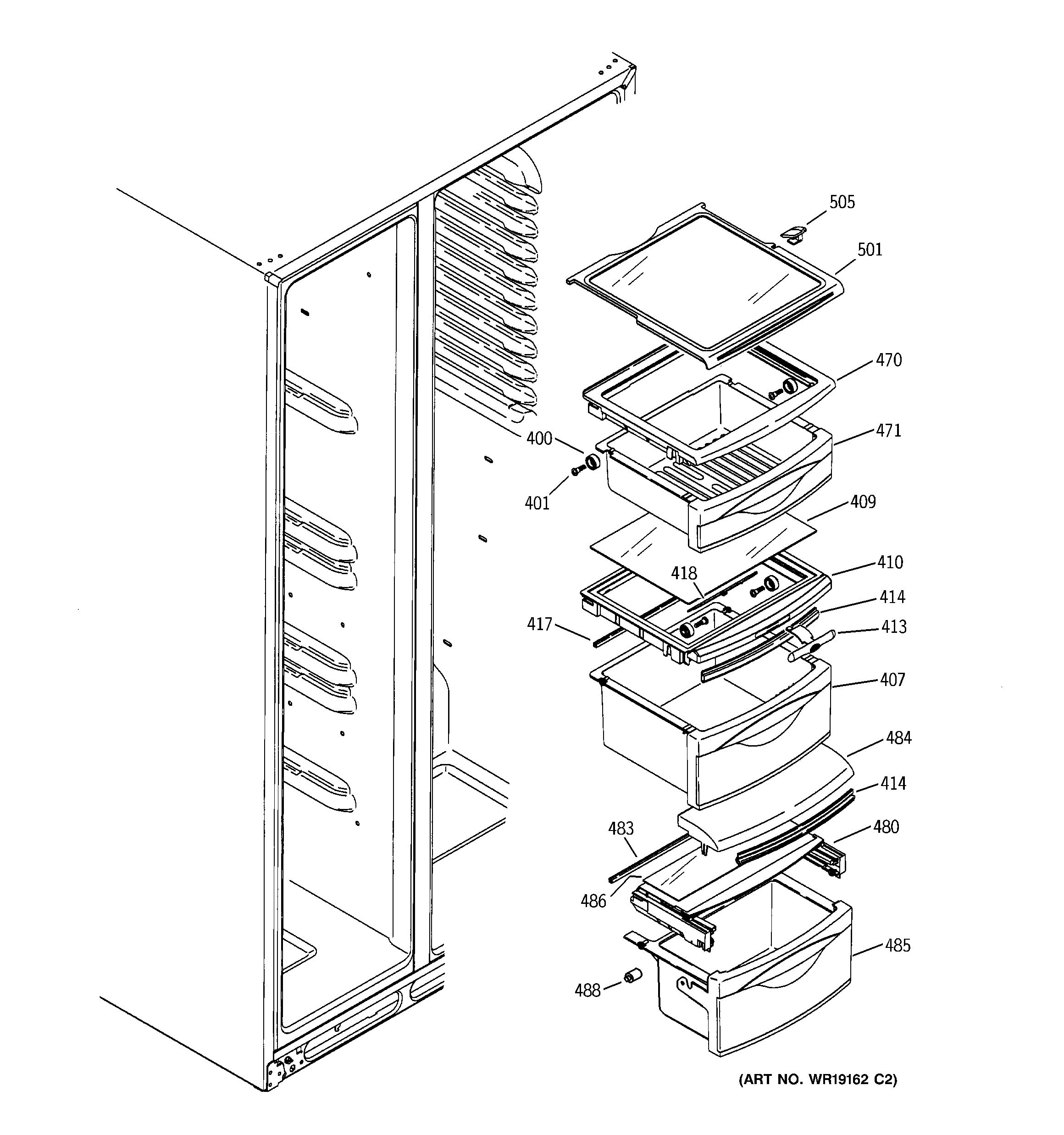 505
501
470
471
400
401
409
410
418
414
417
413
407
484
414
483
480
486
485
488
(ART NO. WR19162 C2)