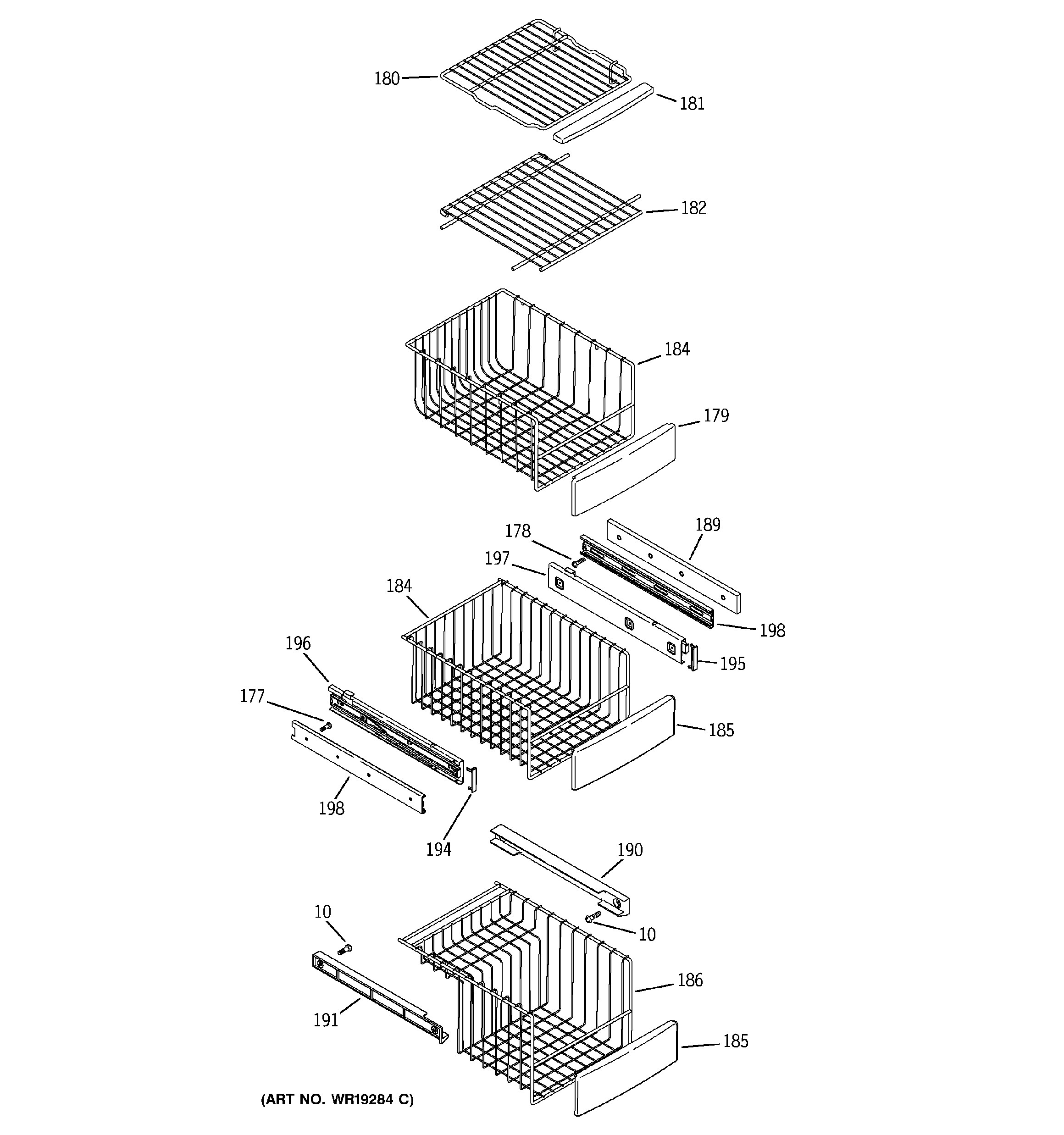 180
181
182
184
179
178
189
197
184
198
196
195
177
185
198
194
190
10
10
186
191
185
(ART NO. WR19284 C)