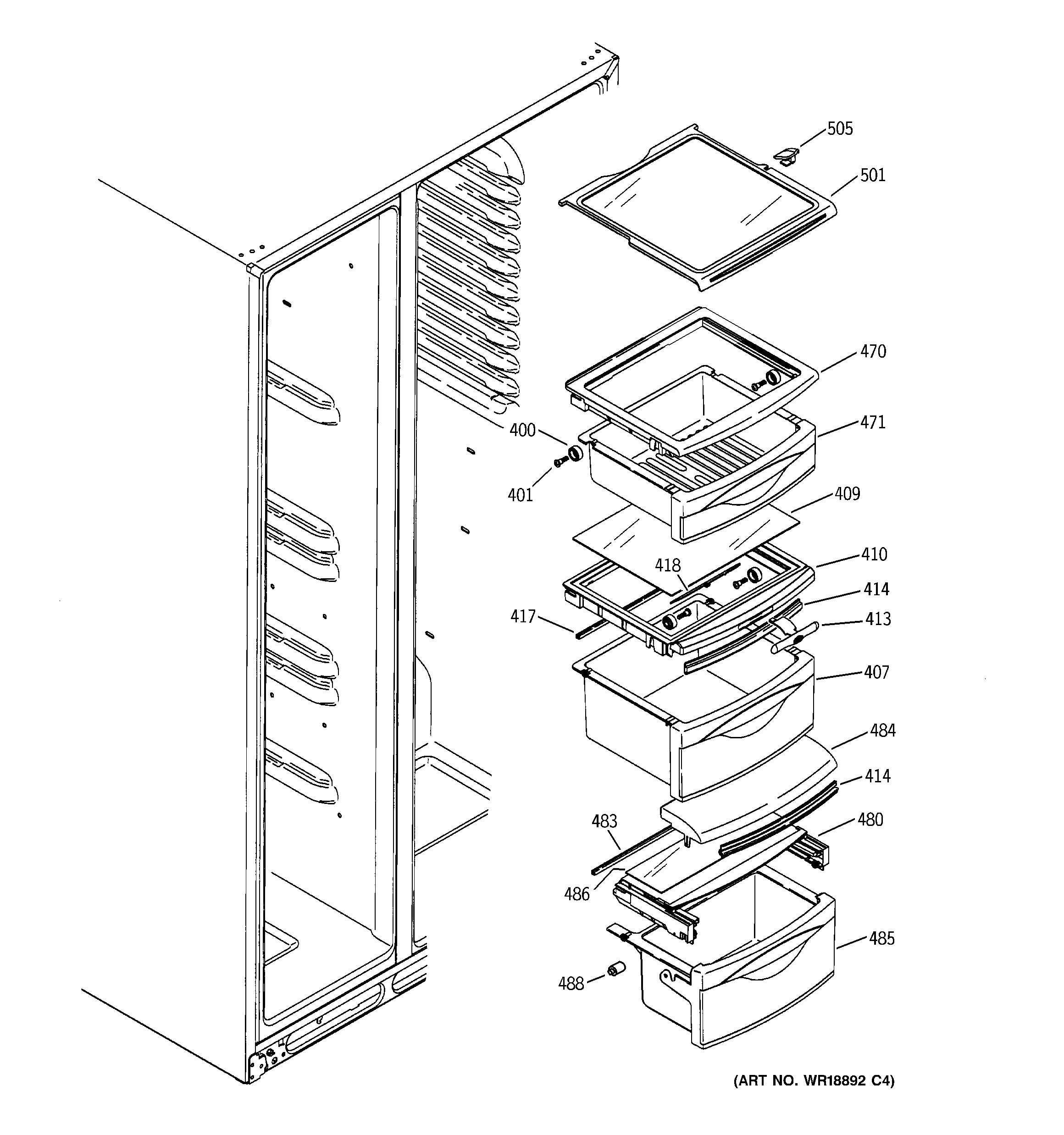 505
501
470
471
400
401
409
410
418
414
417
413
407
484
414
483
480
486
485
488
(ART NO. WR18892 C4)