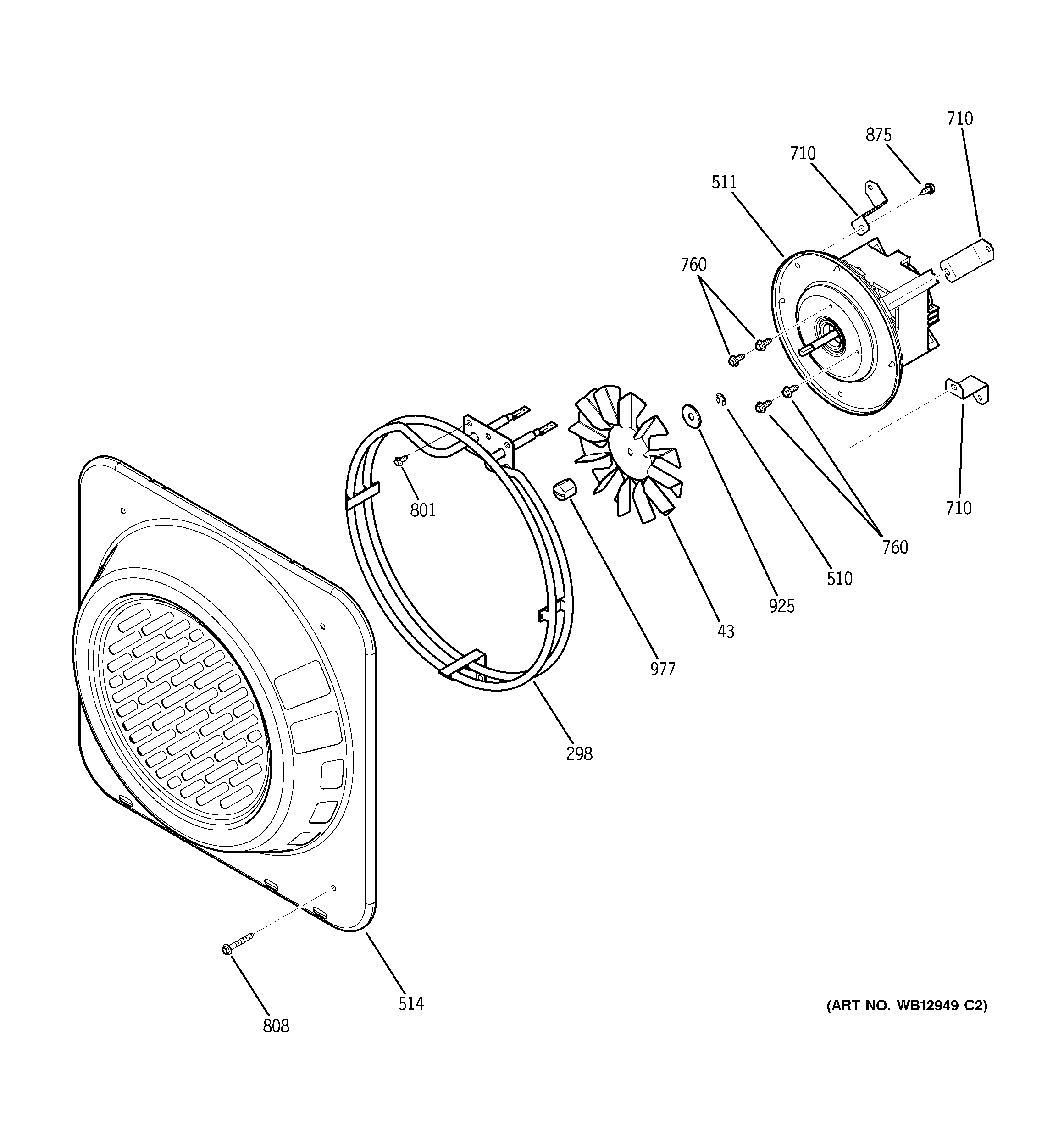 710
875
710
511
760
801
710
760
510
925
43
977
298
514
808
(ART NO. WB12949 C2)