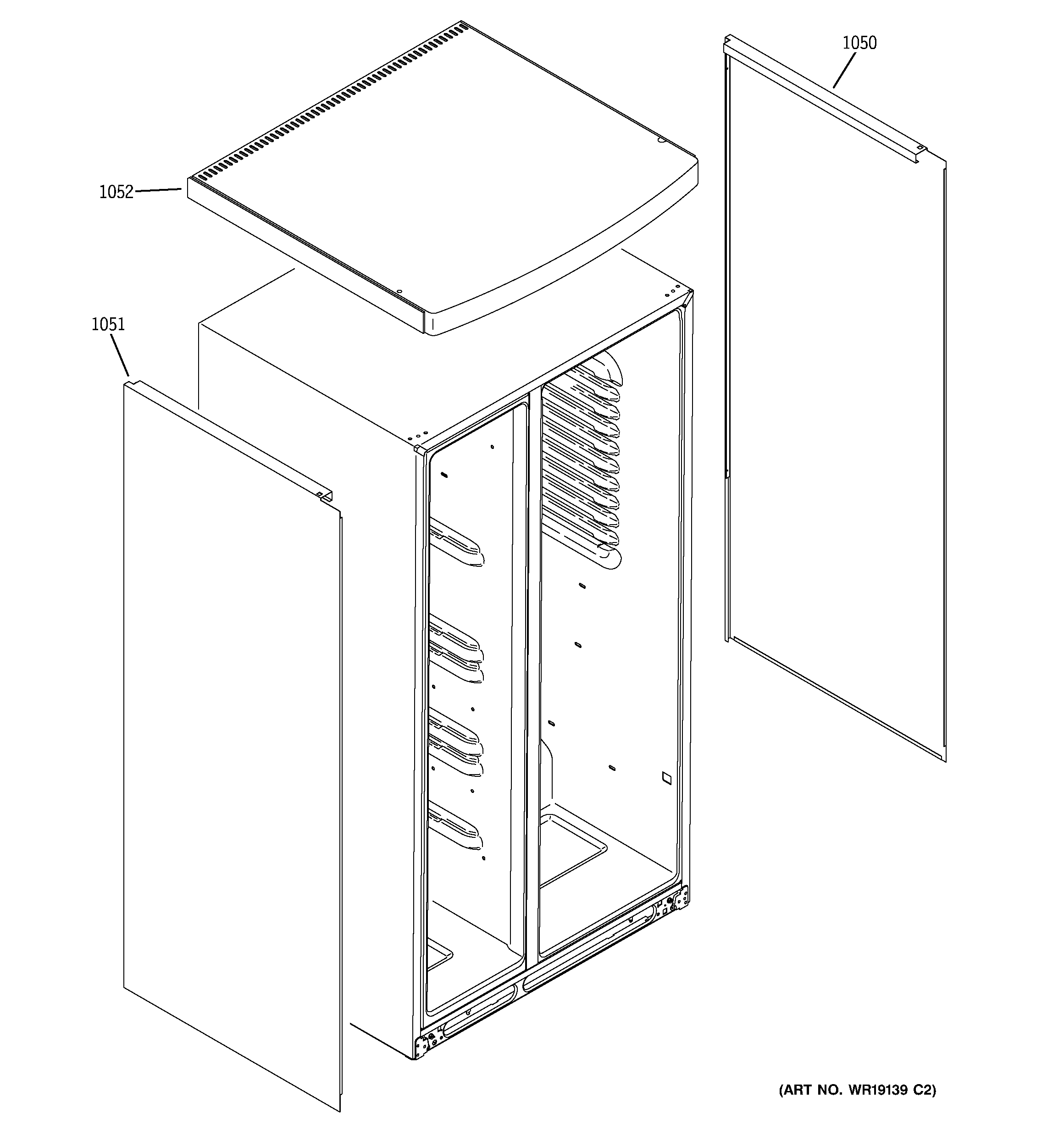 1050

1052

1051

(ART NO. WR19139 C2)