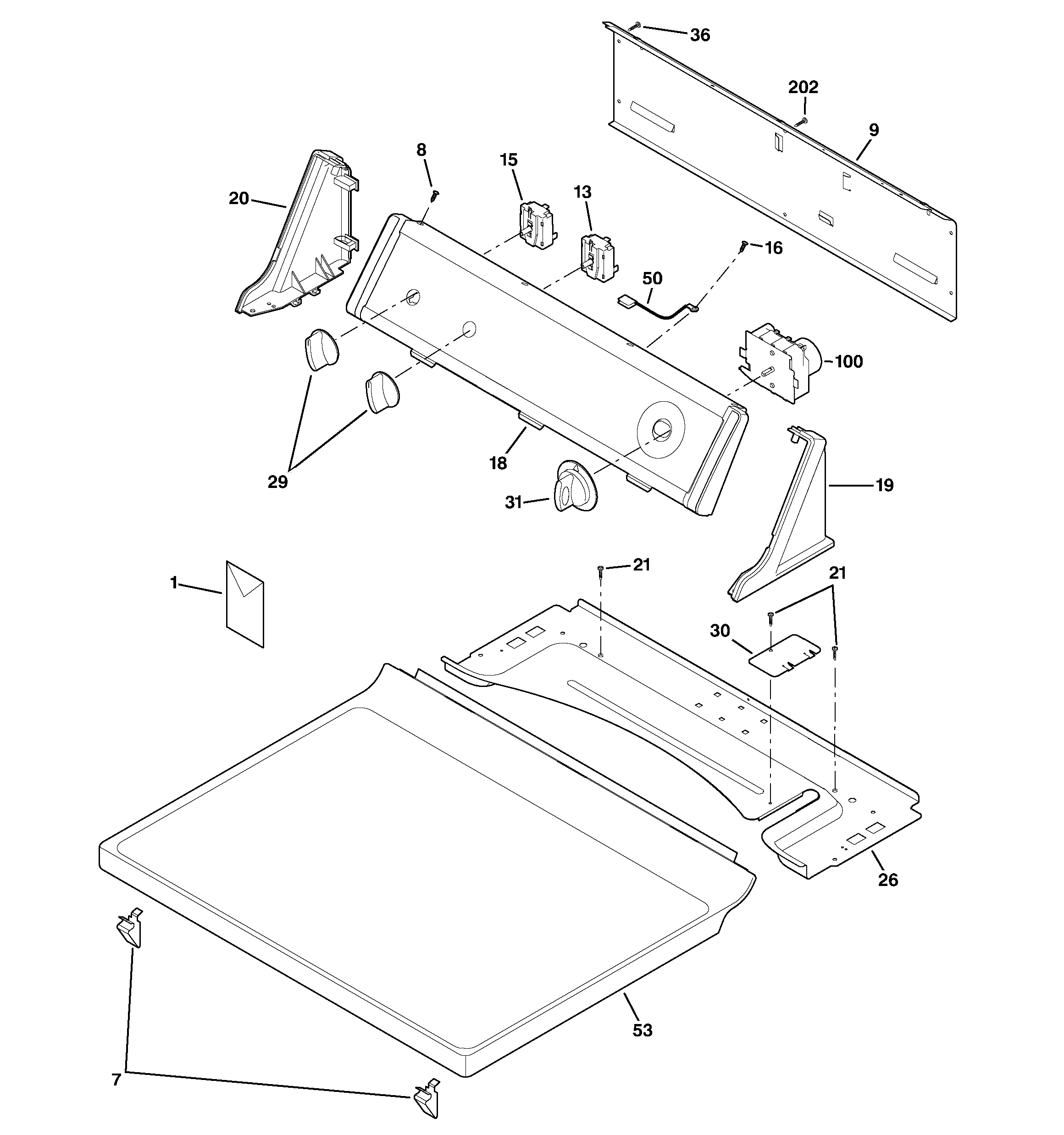 36
202
9
8
15
13
20
16
50
100
29
18
31
19
1
21
21
30
26
53
7