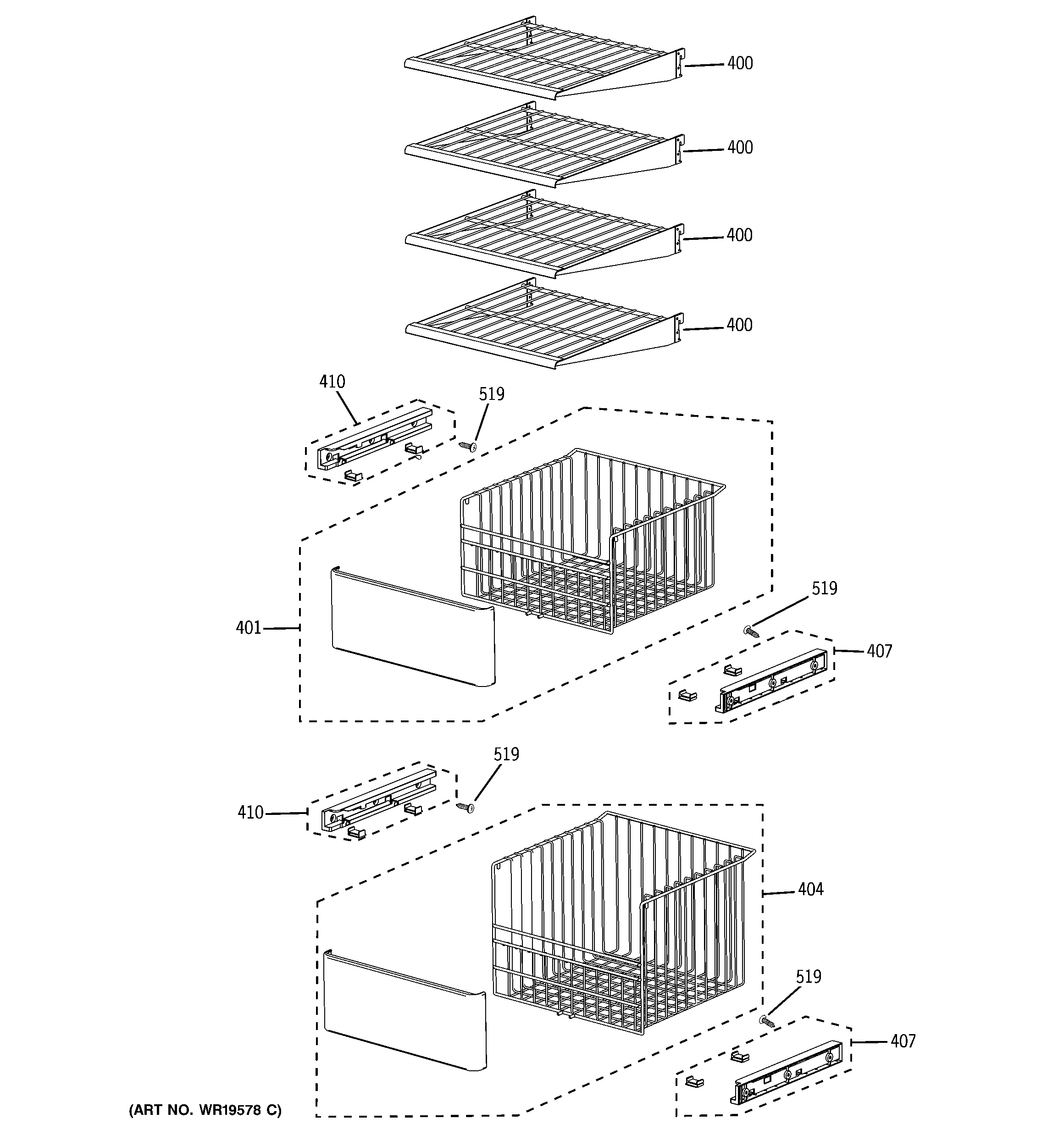 400
400
400
400
410
519
401
519
407
519
410
404
519
407
(ART NO. WR19578 C)