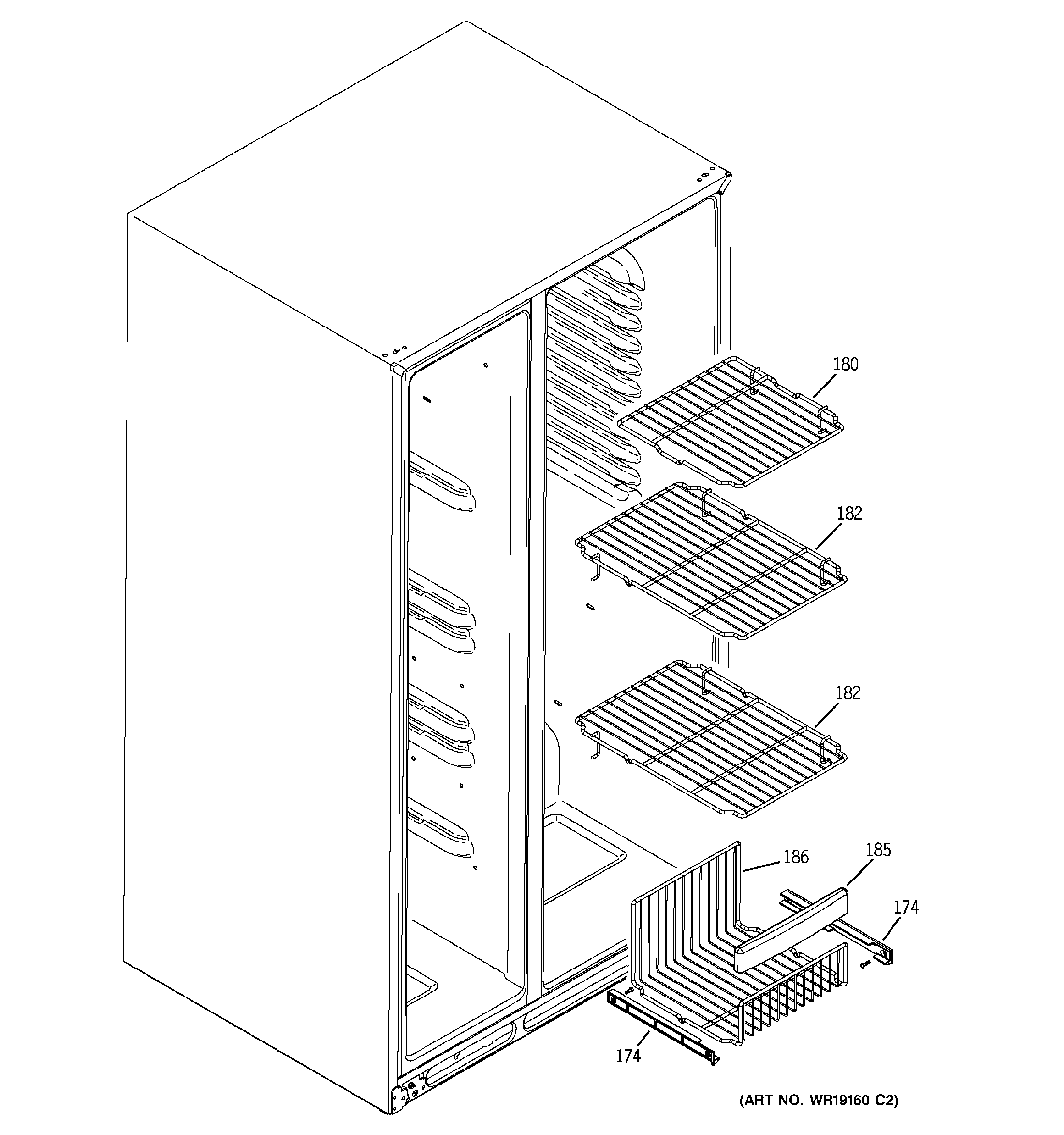 180

182

182

186

185

174

174

(ART NO. WR19160 C2)