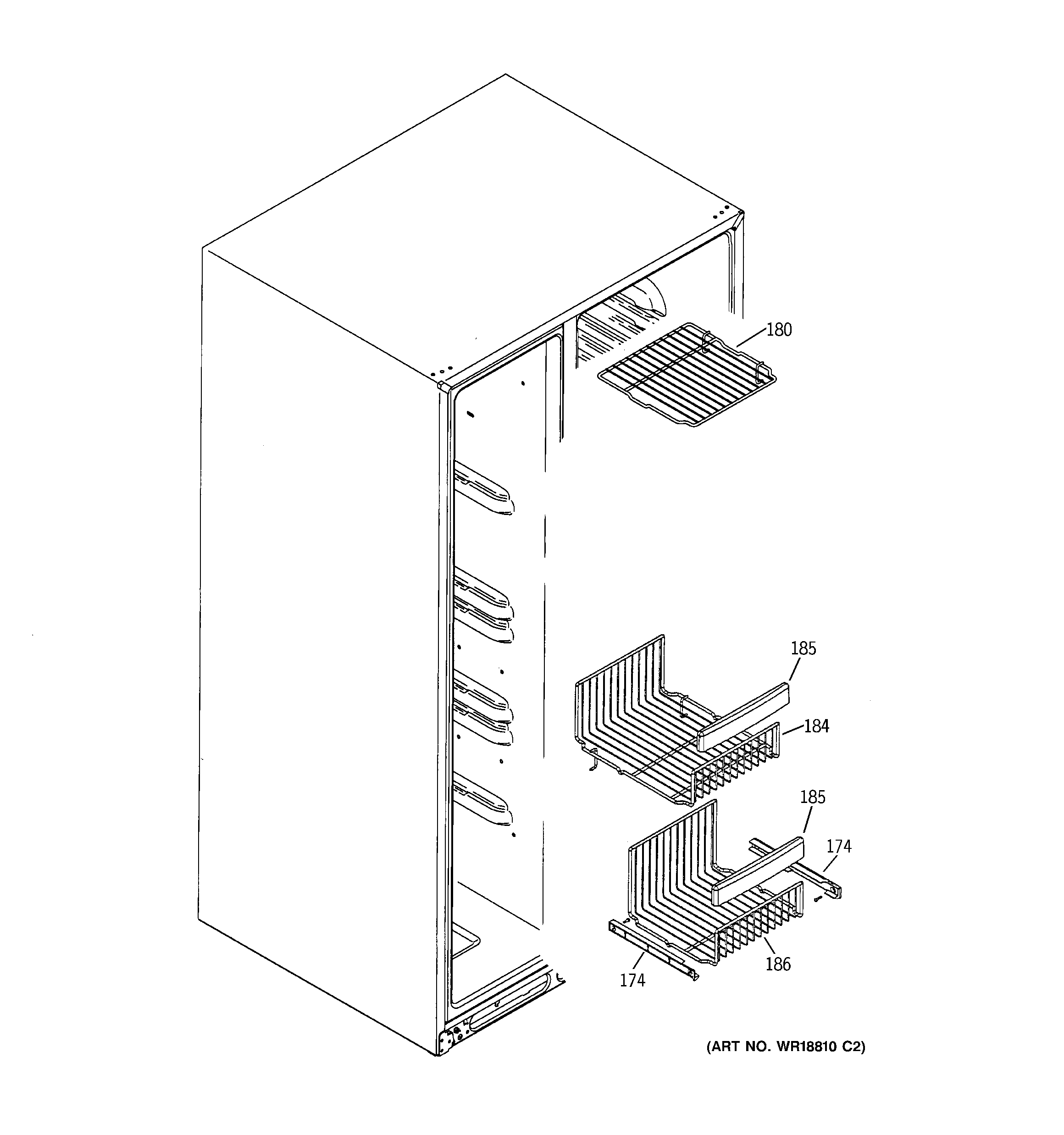 180

185

184

185

174

186

174

(ART NO. WR18810 C2)