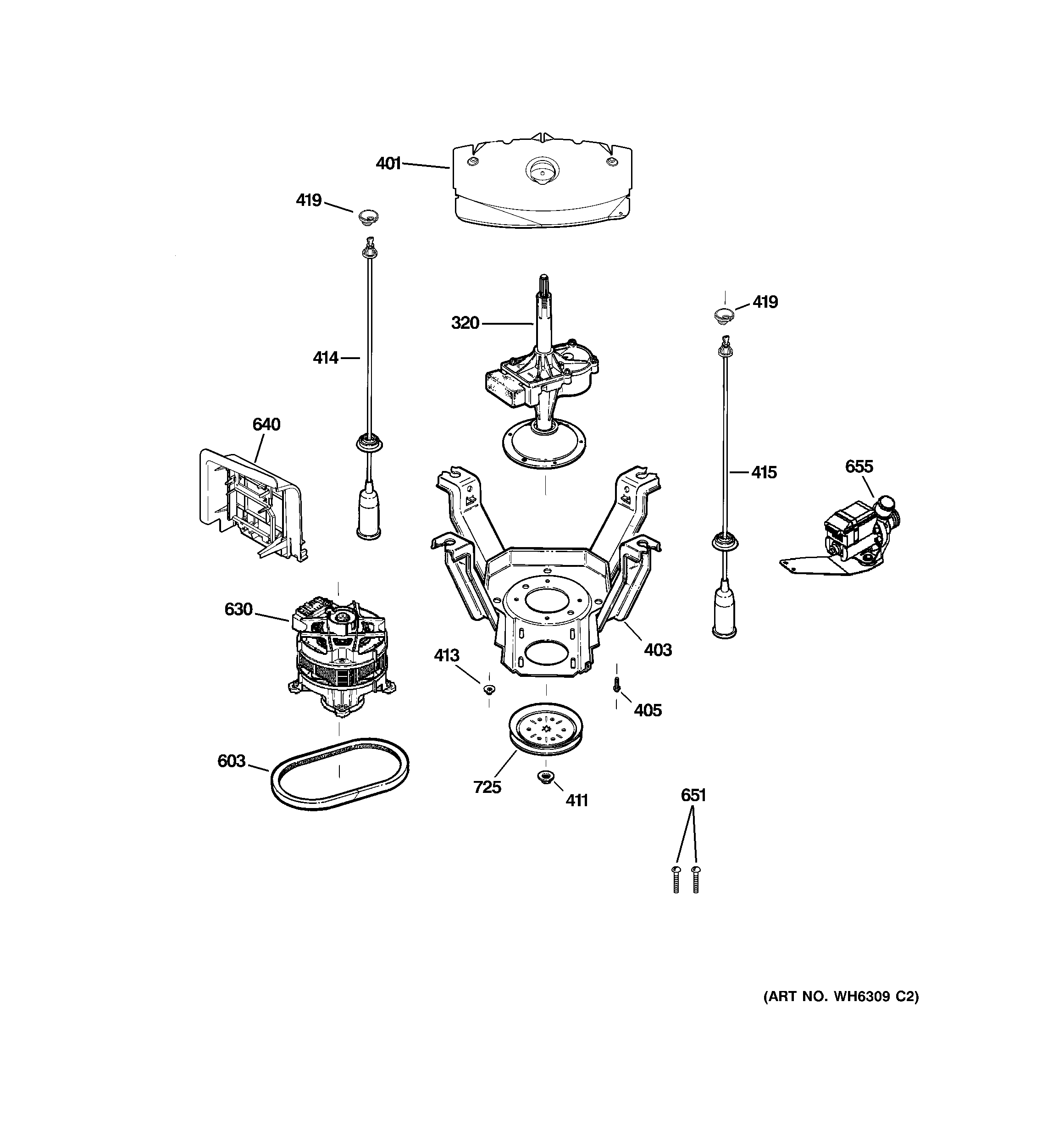 401

419

419

320

414

640

415

655

630

413

403

405

603

725

411

651

(ART NO. WH6309 C2)