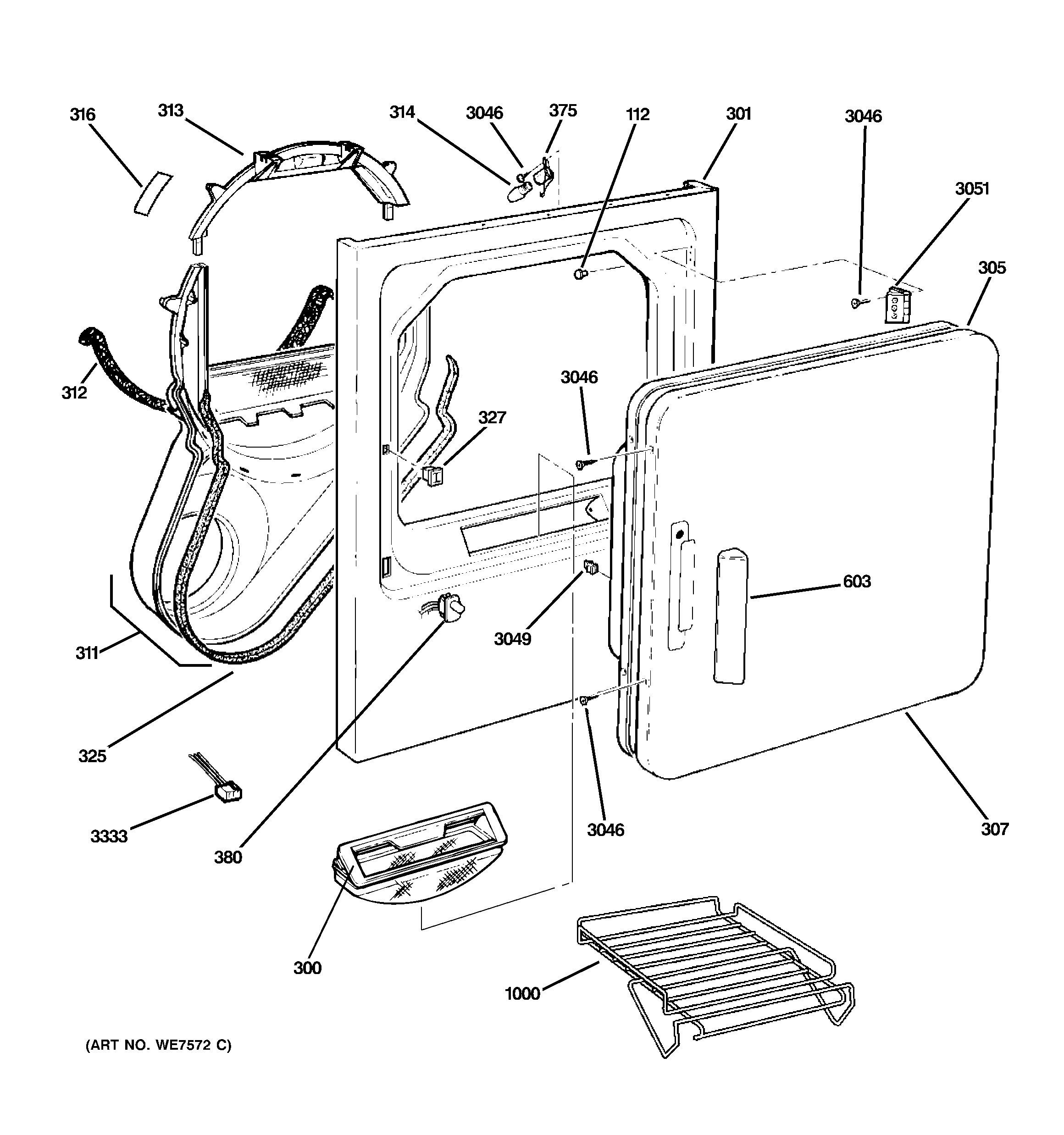 316
313
314
3046
375
112
301
3046
3051
305
312
3046
327
603
3049
311
325
3333
380
3046
307
300
1000
(ART NO. WE7572 C)