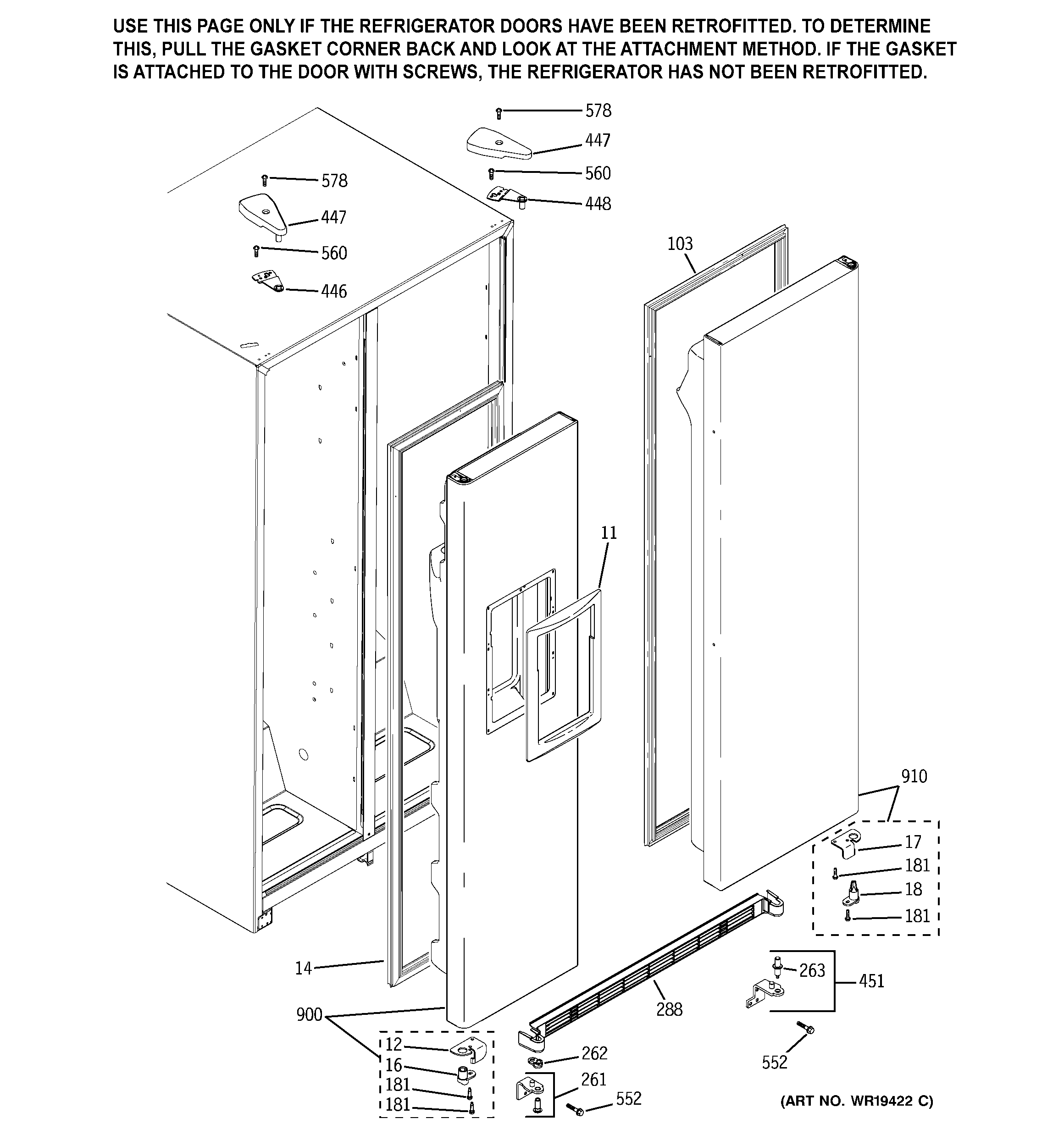 USE THIS PAGE ONLY IF THE REFRIGERATOR DOORS HAVE BEEN RETROFITTED. TO DETERMINE THIS, PULL THE GASKET CORNER BACK AND LOOK AT THE ATTACHMENT METHOD. IF THE GASKET IS ATTACHED TO THE DOOR WITH SCREWS, THE REFRIGERATOR HAS NOT BEEN RETROFITTED.

578
447
560
448
578
447
560
446
103
11
910
17
181
18
181
14
263
451
288
900
12
16
181
181
262
261
552
552
(ART NO. WR19422 C)