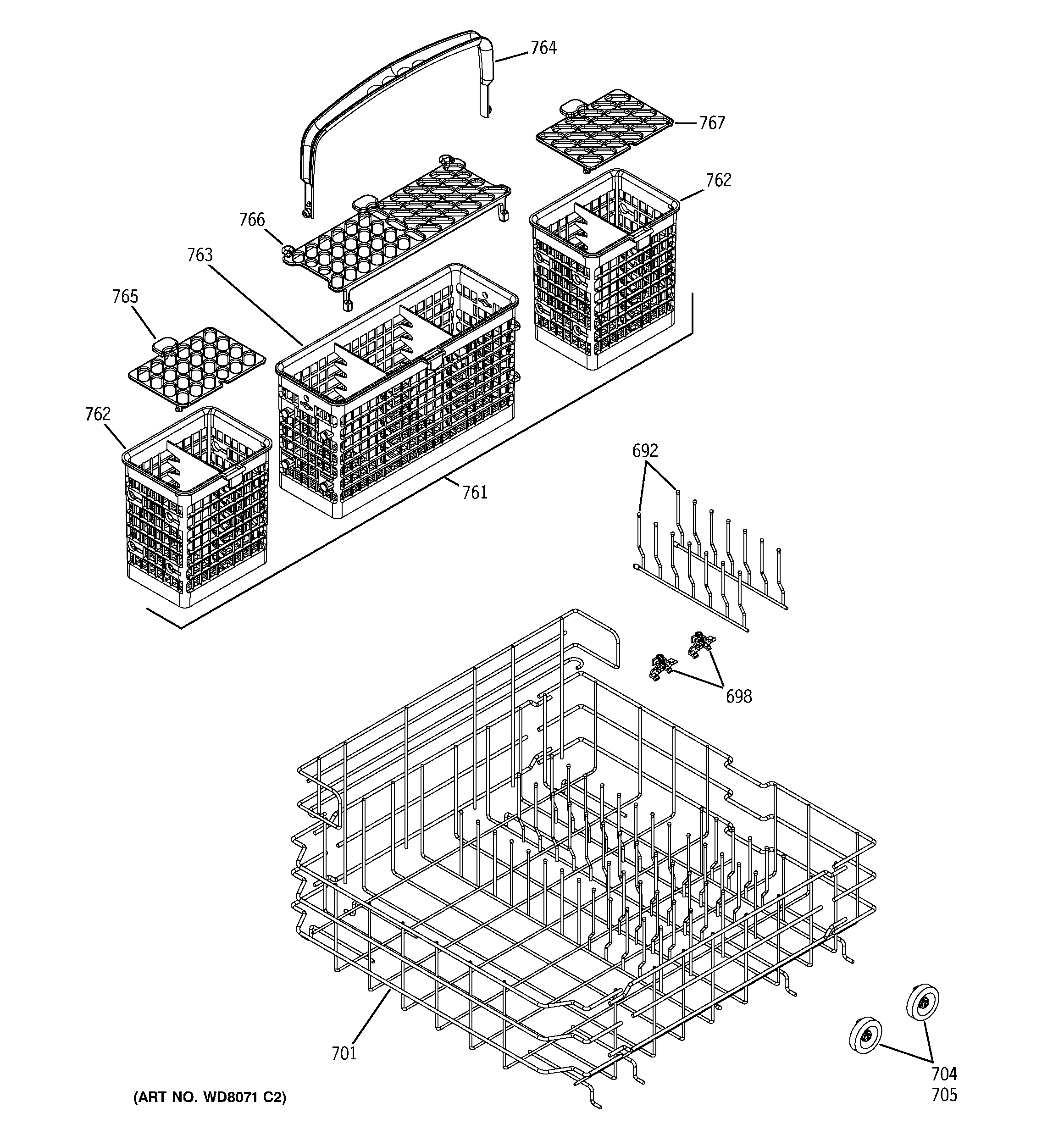 764
767
762
766
763
765
762
761
692
698
701
704
705
(ART NO. WD8071 C2)