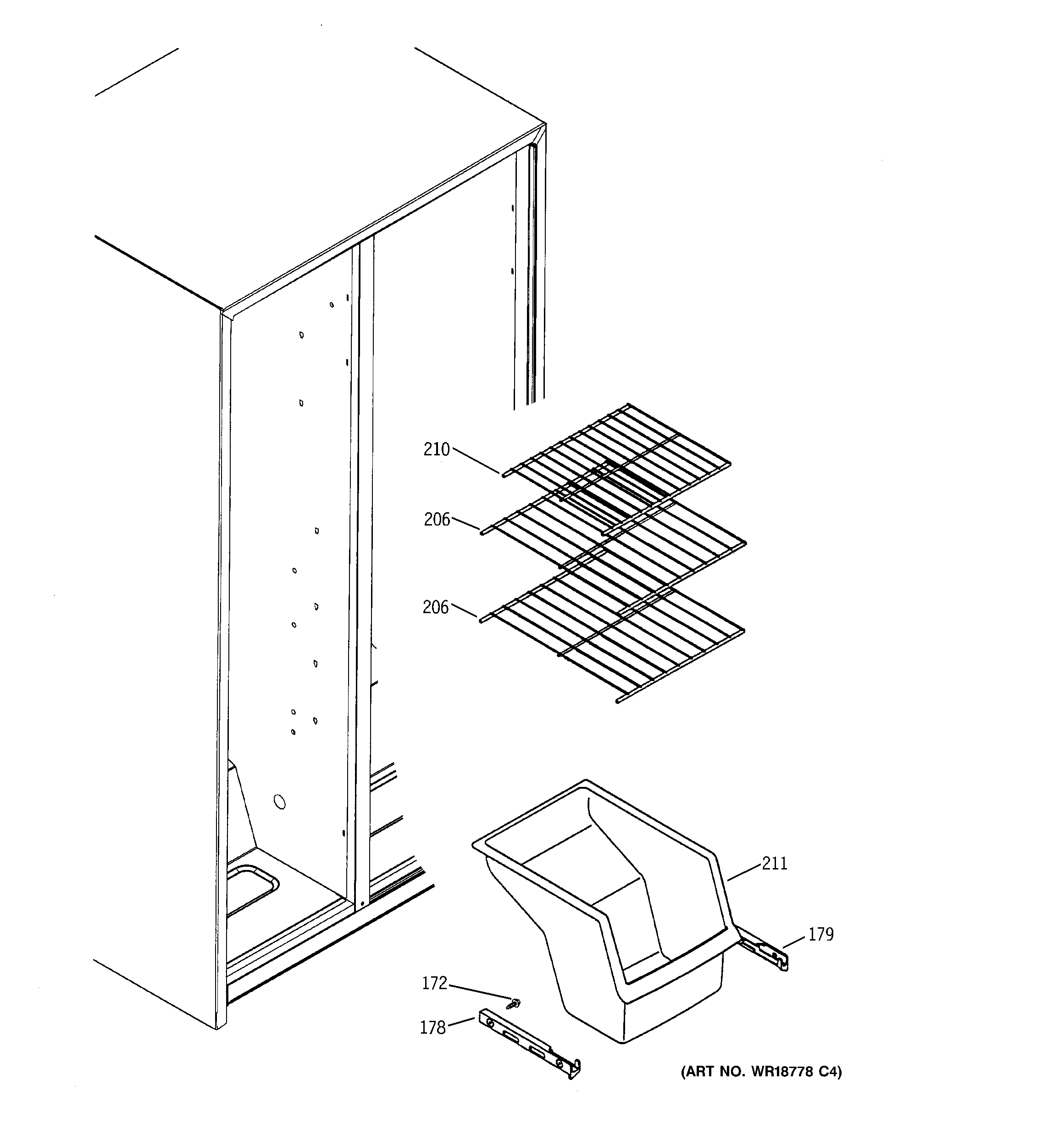 210

206

206

211

179

172

178

(ART NO. WR18778 C4)