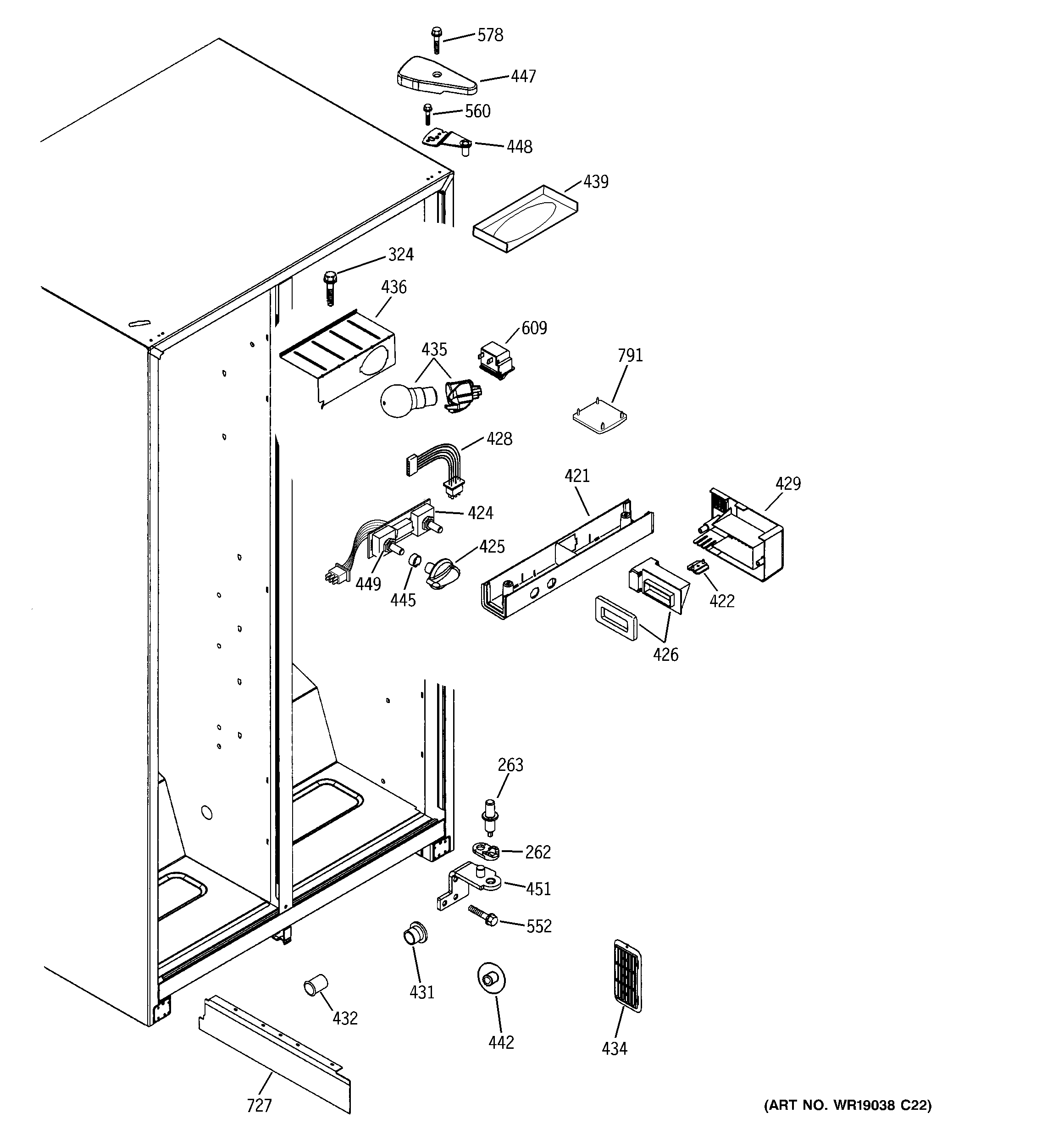 578
447
560
448
439
324
436
609
435
791
428
421
429
424
425
449
445
422
426
263
262
451
552
431
432
442
434
727
(ART NO. WR19038 C22)