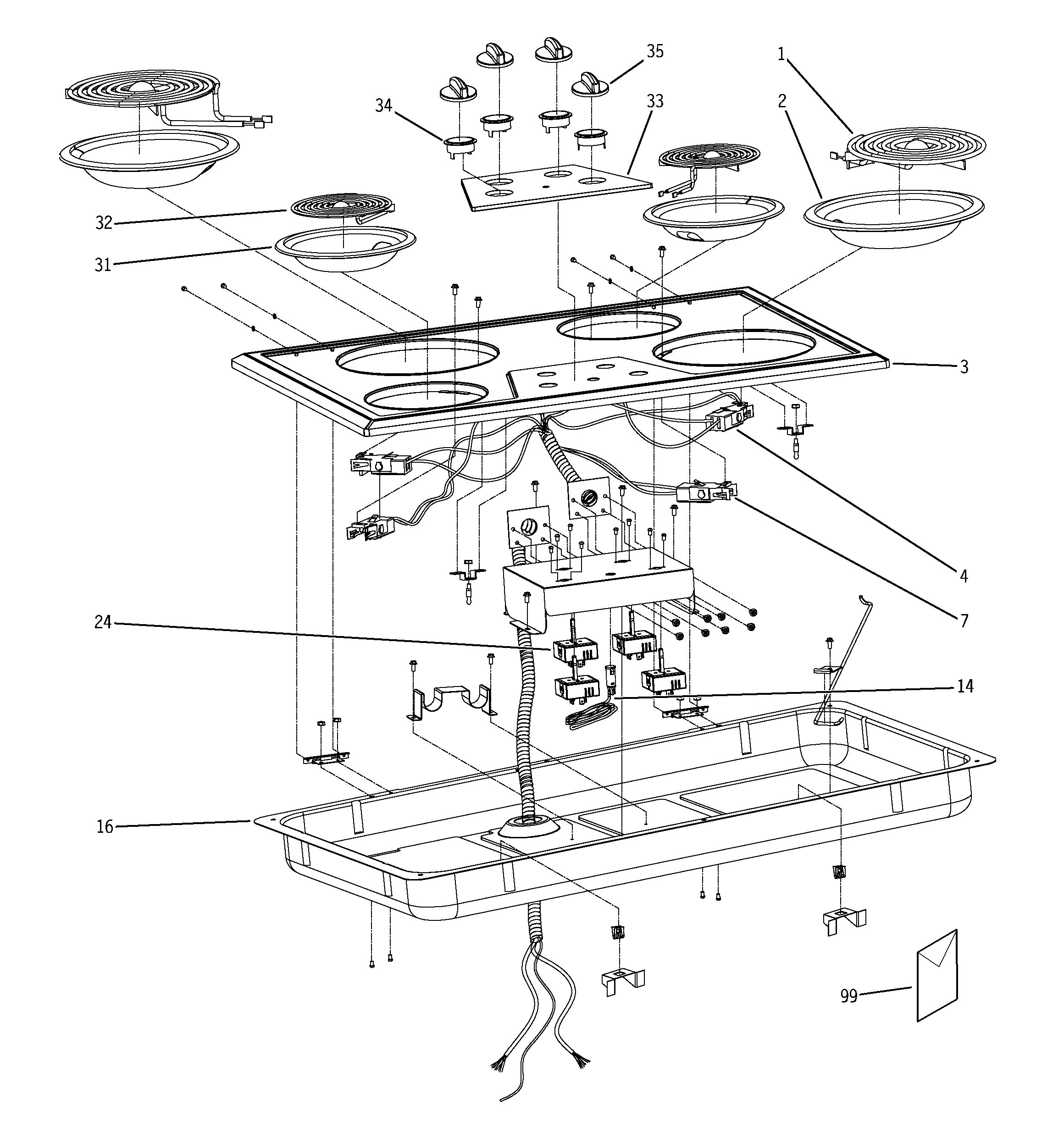 35
1
34
33
2
32
31
3
4
7
24
14
16
99