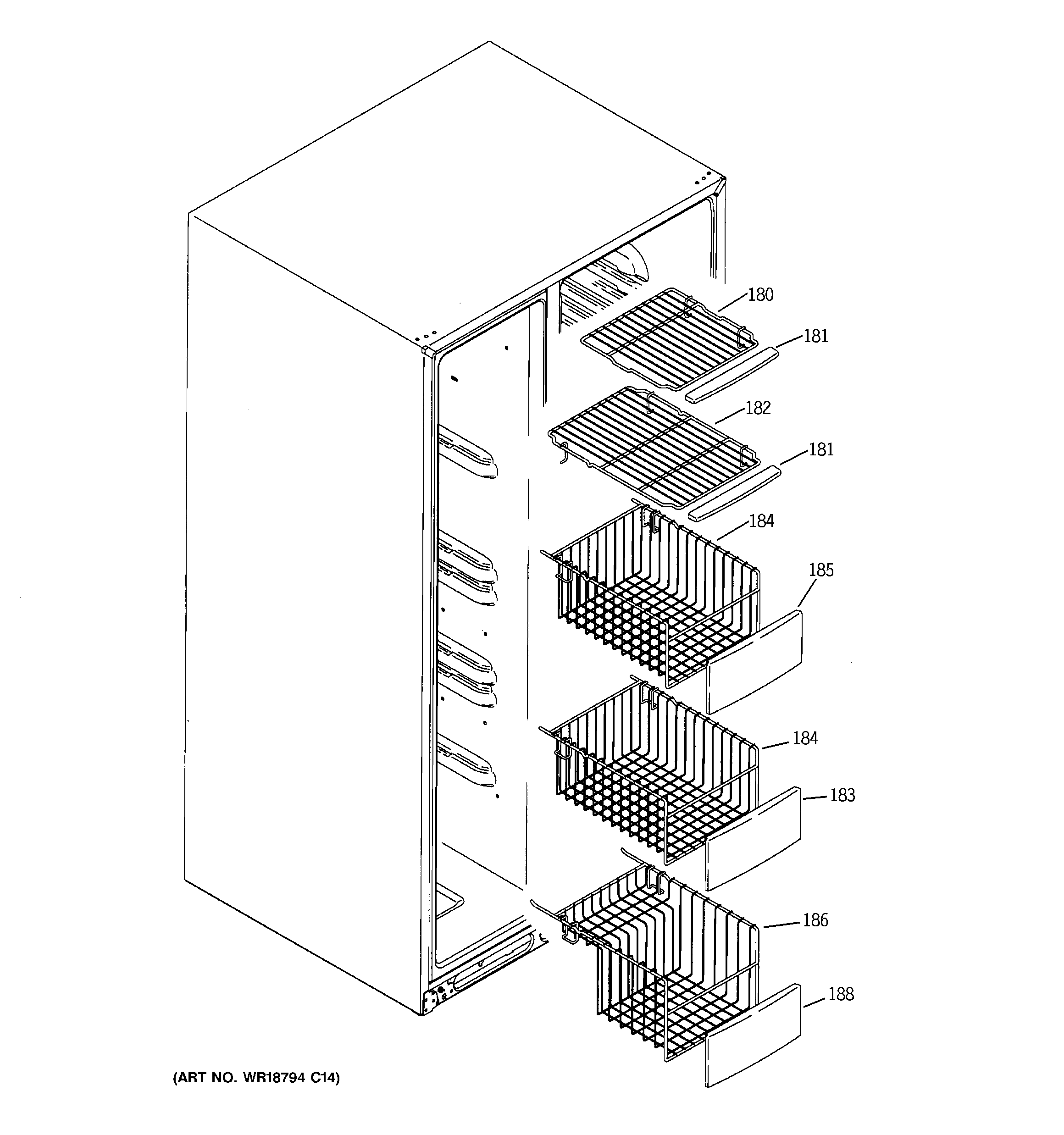 180
181
182
181
184
185
184
183
186
188
(ART NO. WR18794 C14)