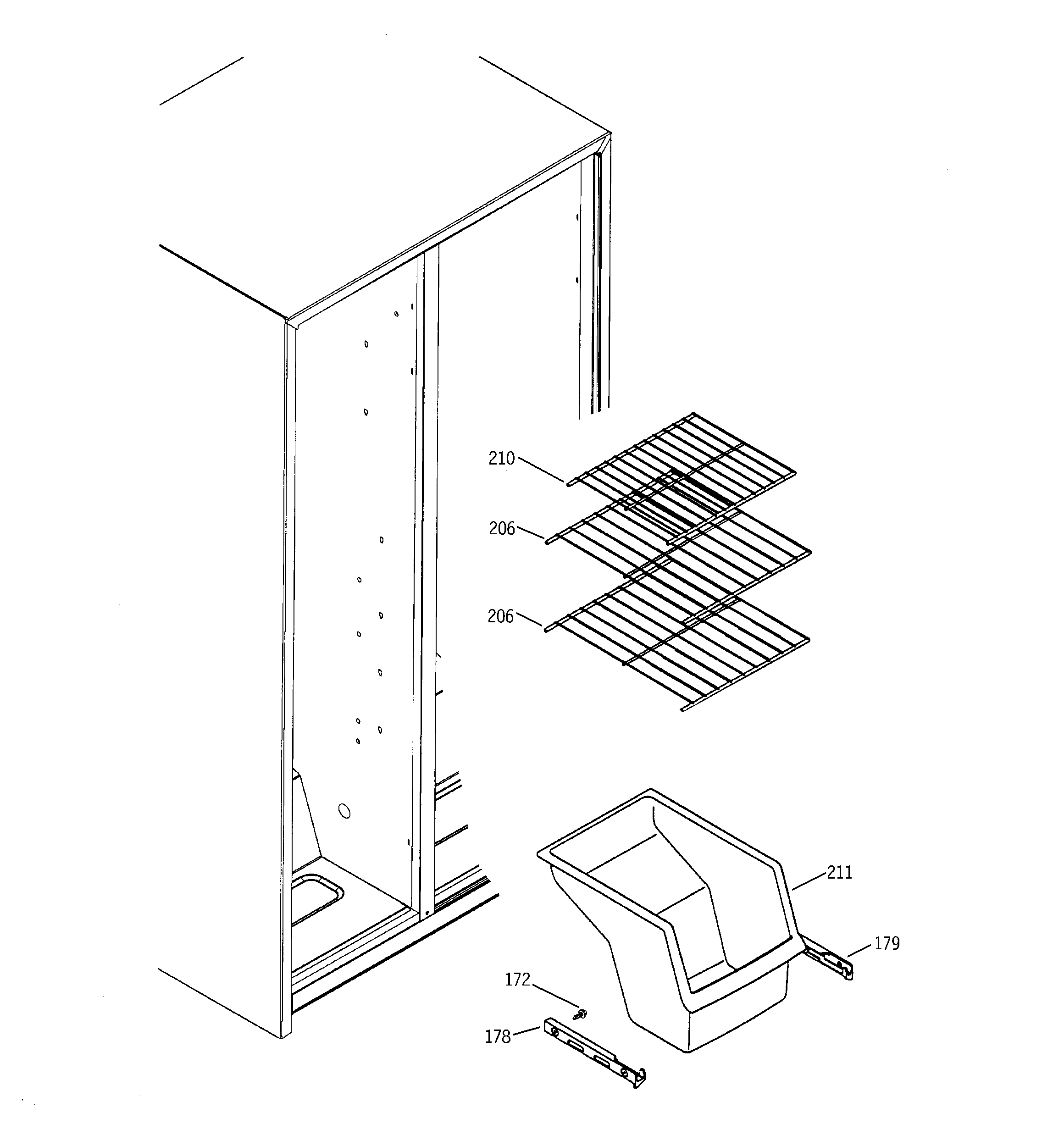 210
206
206
211
179
172
178